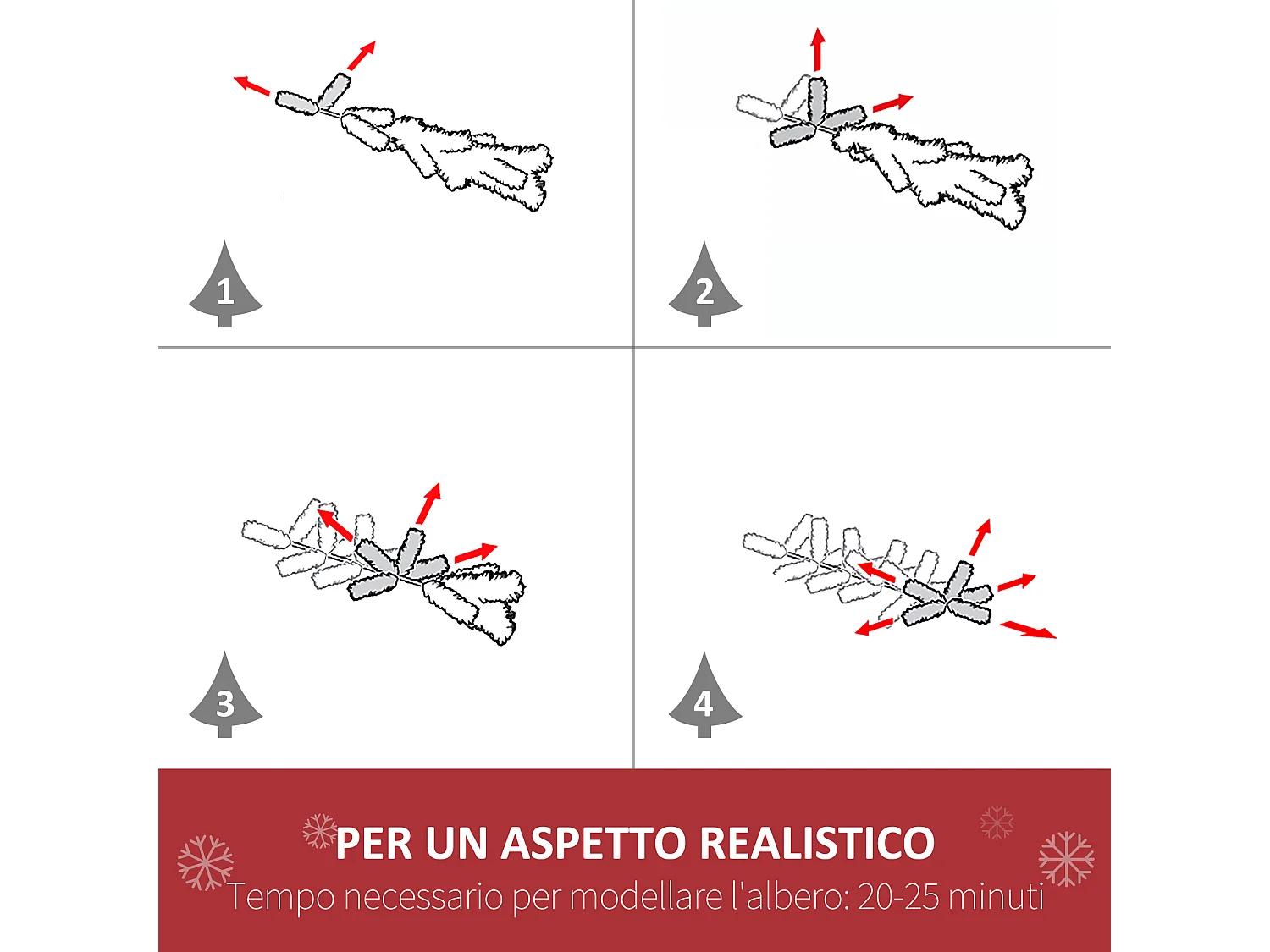 1

2

3

4

PER UN ASPETTO REALISTICO
Tempo necessario per modellare l'albero: 20-25 minuti