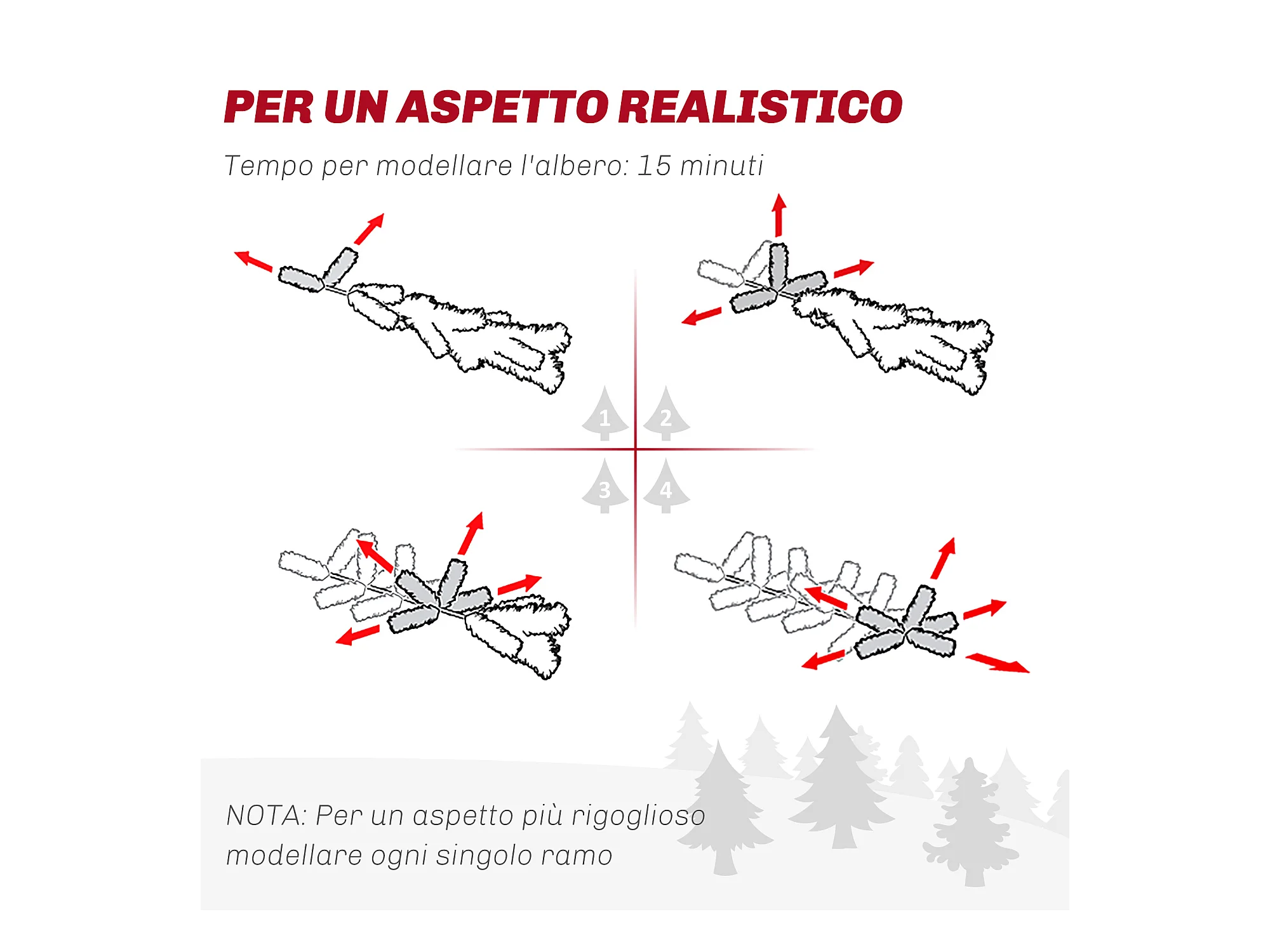 PER UN ASPETTO REALISTICO

Tempo per modellare l'albero: 15 minuti

1 2
3 4

NOTA: Per un aspetto più rigoglioso modellare ogni singolo ramo