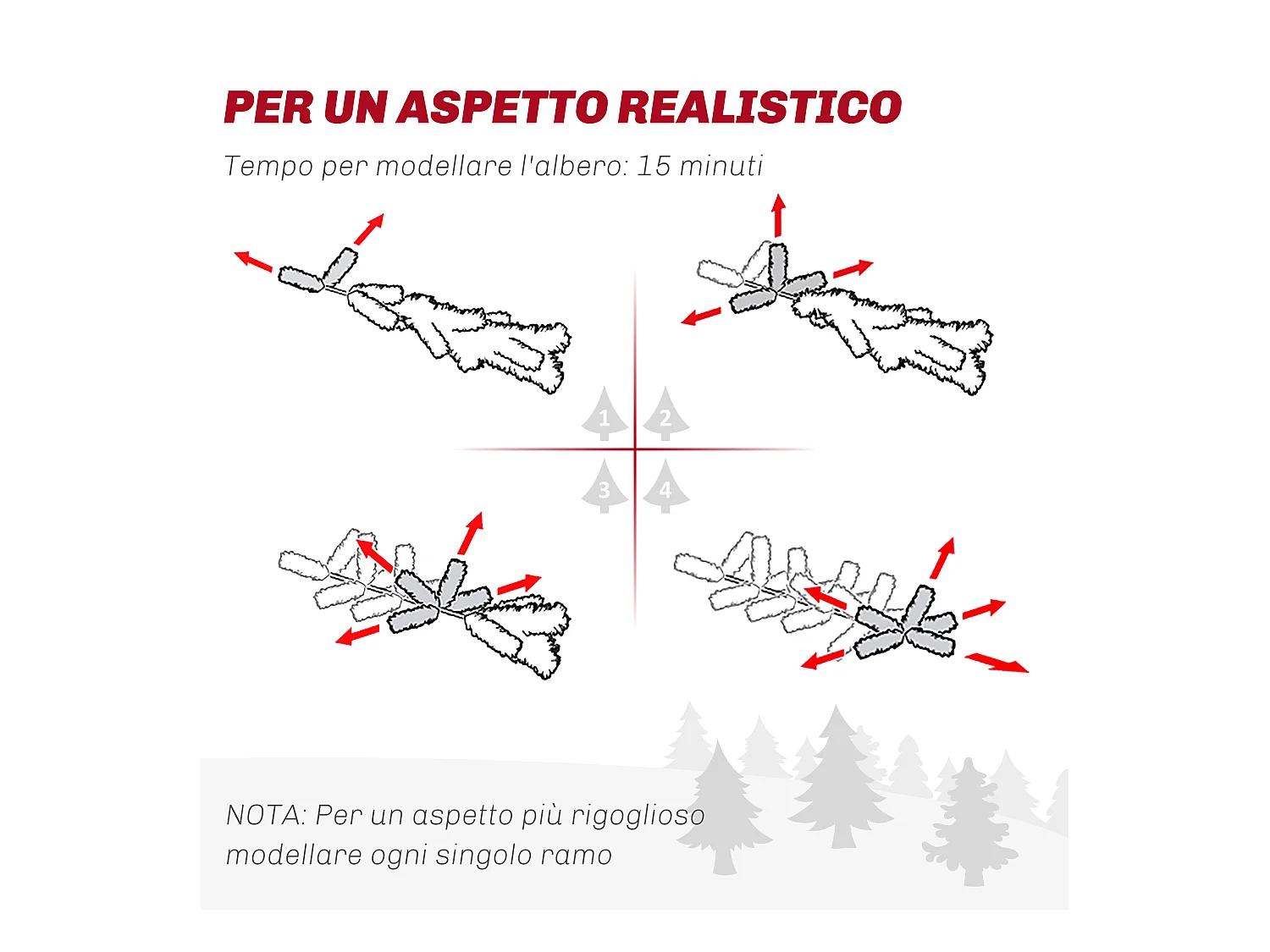 PER UN ASPETTO REALISTICO

Tempo per modellare l'albero: 15 minuti

1 2
3 4

NOTA: Per un aspetto più rigoglioso modellare ogni singolo ramo