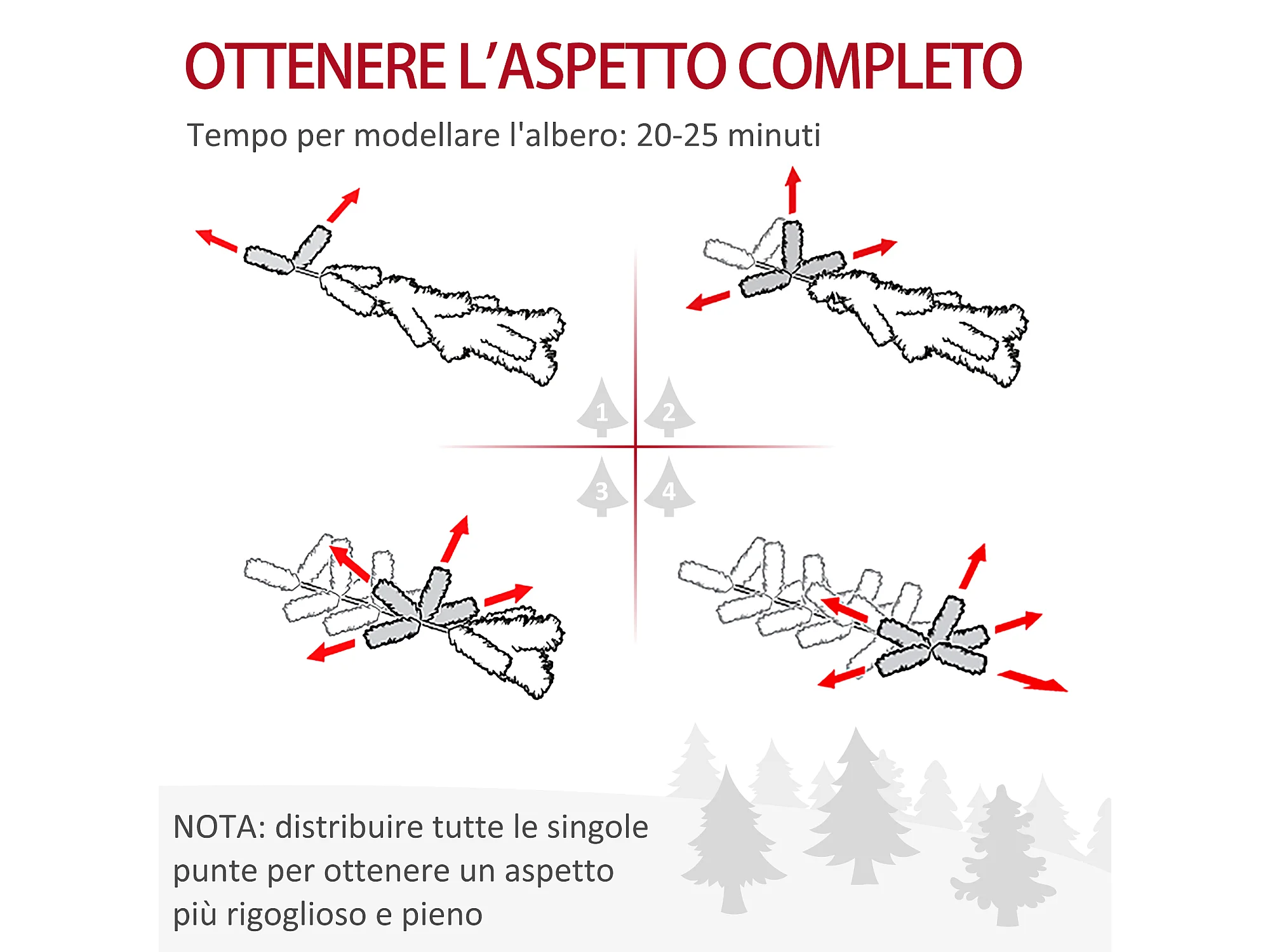 OTTENERE L'ASPETTO COMPLETO

Tempo per modellare l'albero: 20-25 minuti

1

2

3

4

NOTA: distribuire tutte le singole punte per ottenere un aspetto più rigoglioso e pieno