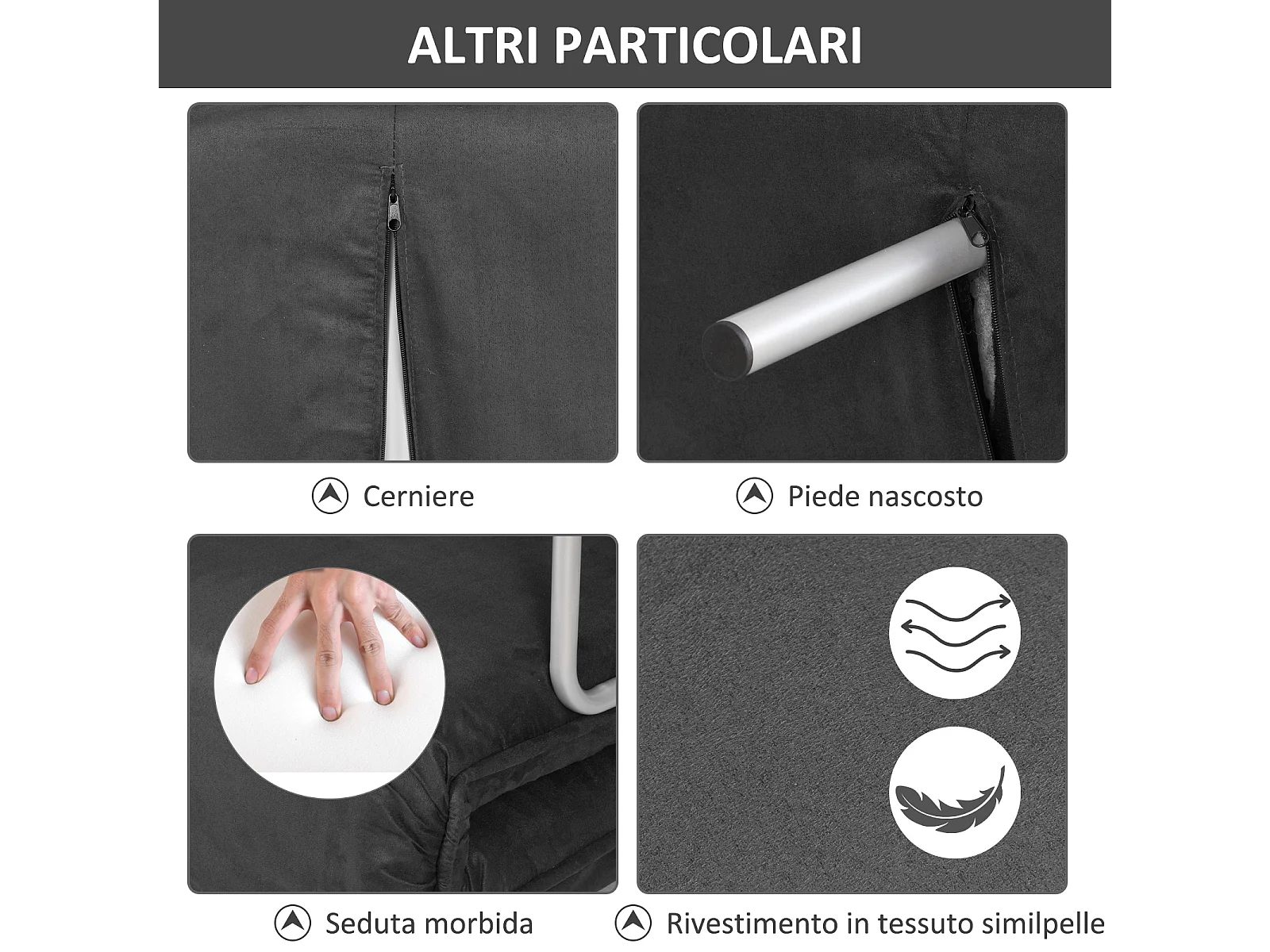 ALTRI PARTICOLARI

Cerniere

Piede nascosto

Seduta morbida

Rivestimento in tessuto similpelle