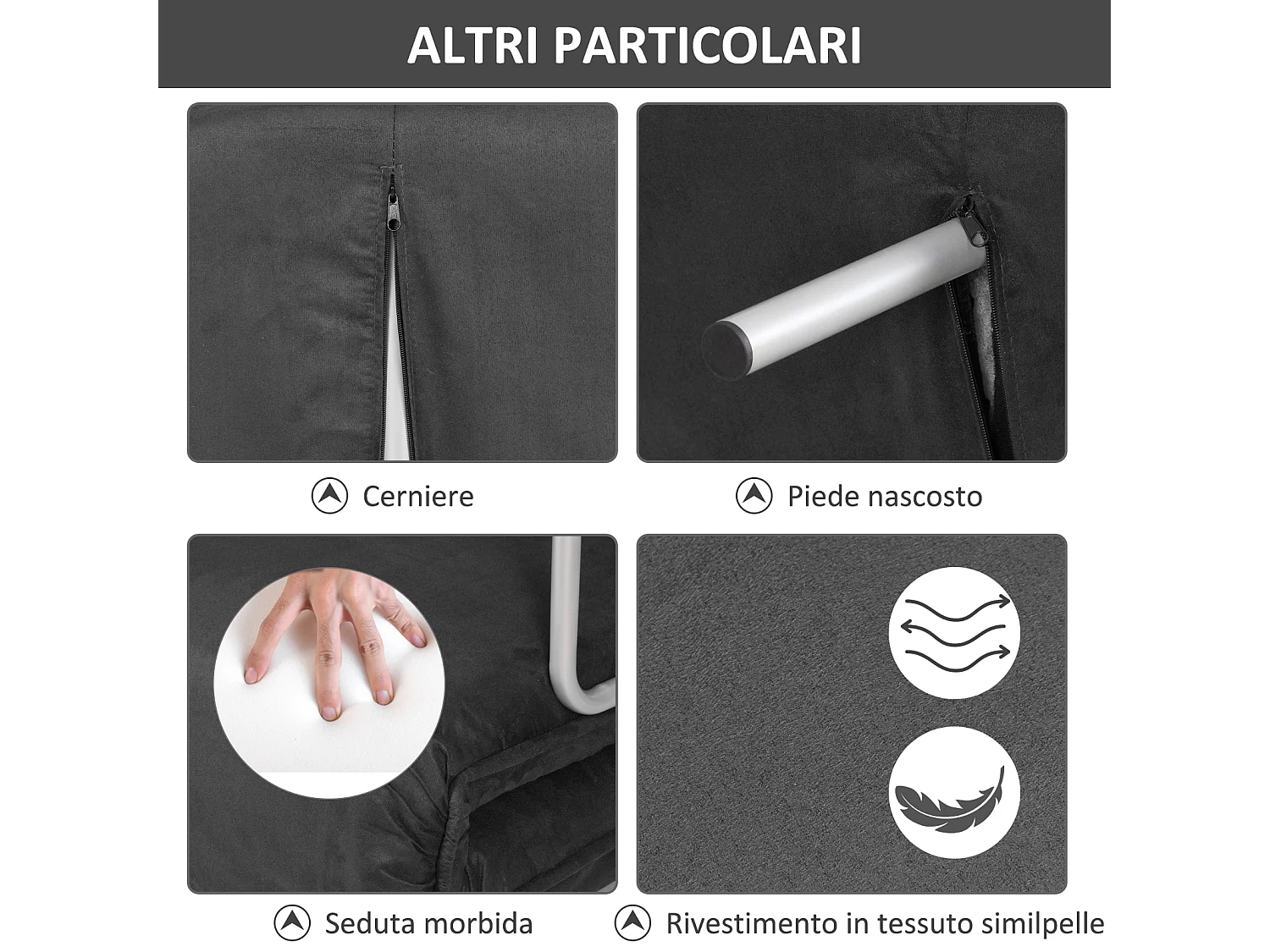 ALTRI PARTICOLARI

Cerniere

Piede nascosto

Seduta morbida

Rivestimento in tessuto similpelle