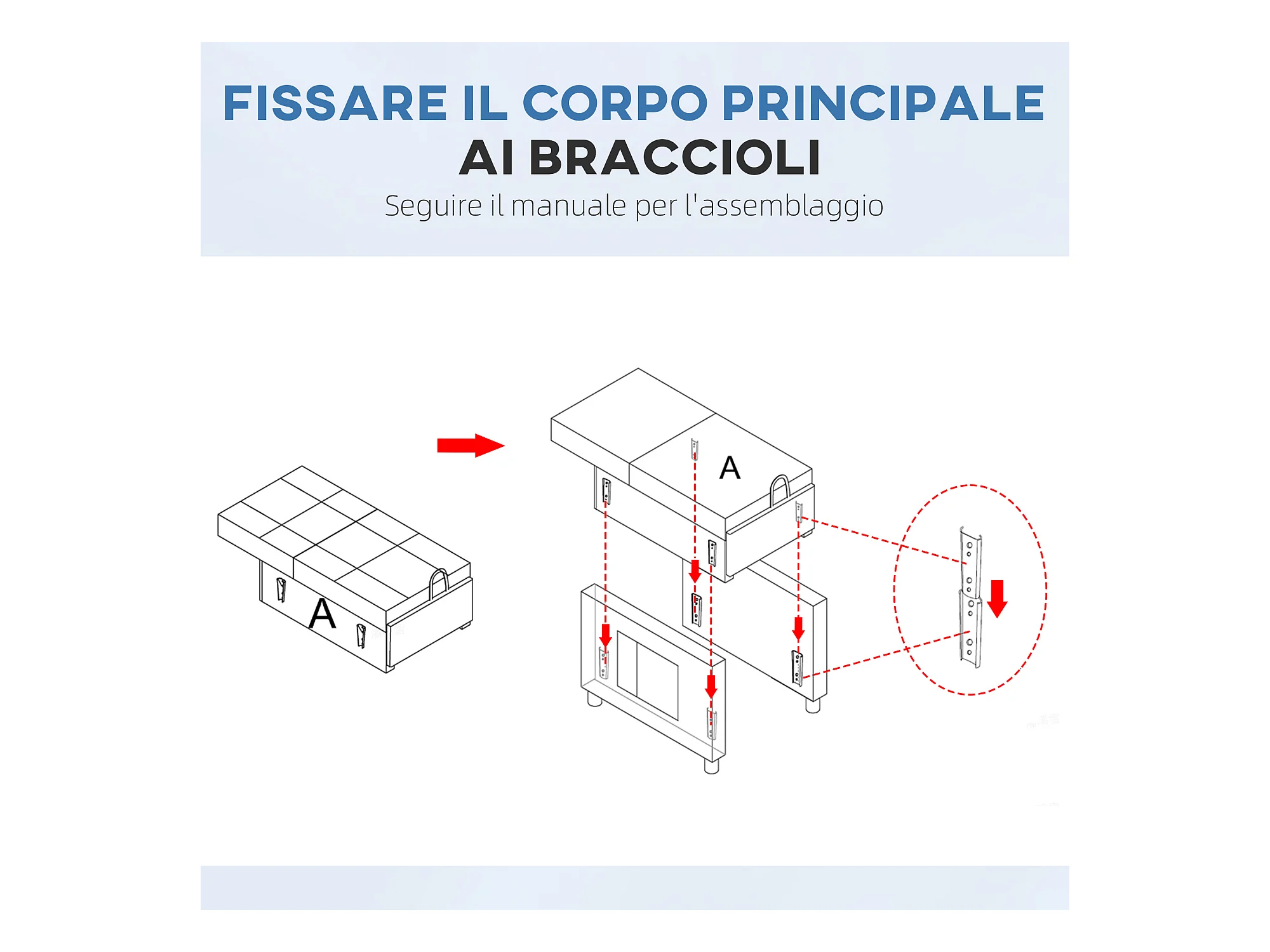 FISSARE IL CORPO PRINCIPALE
AI BRACCIOLI
Seguire il manuale per l'assemblaggio

A

A