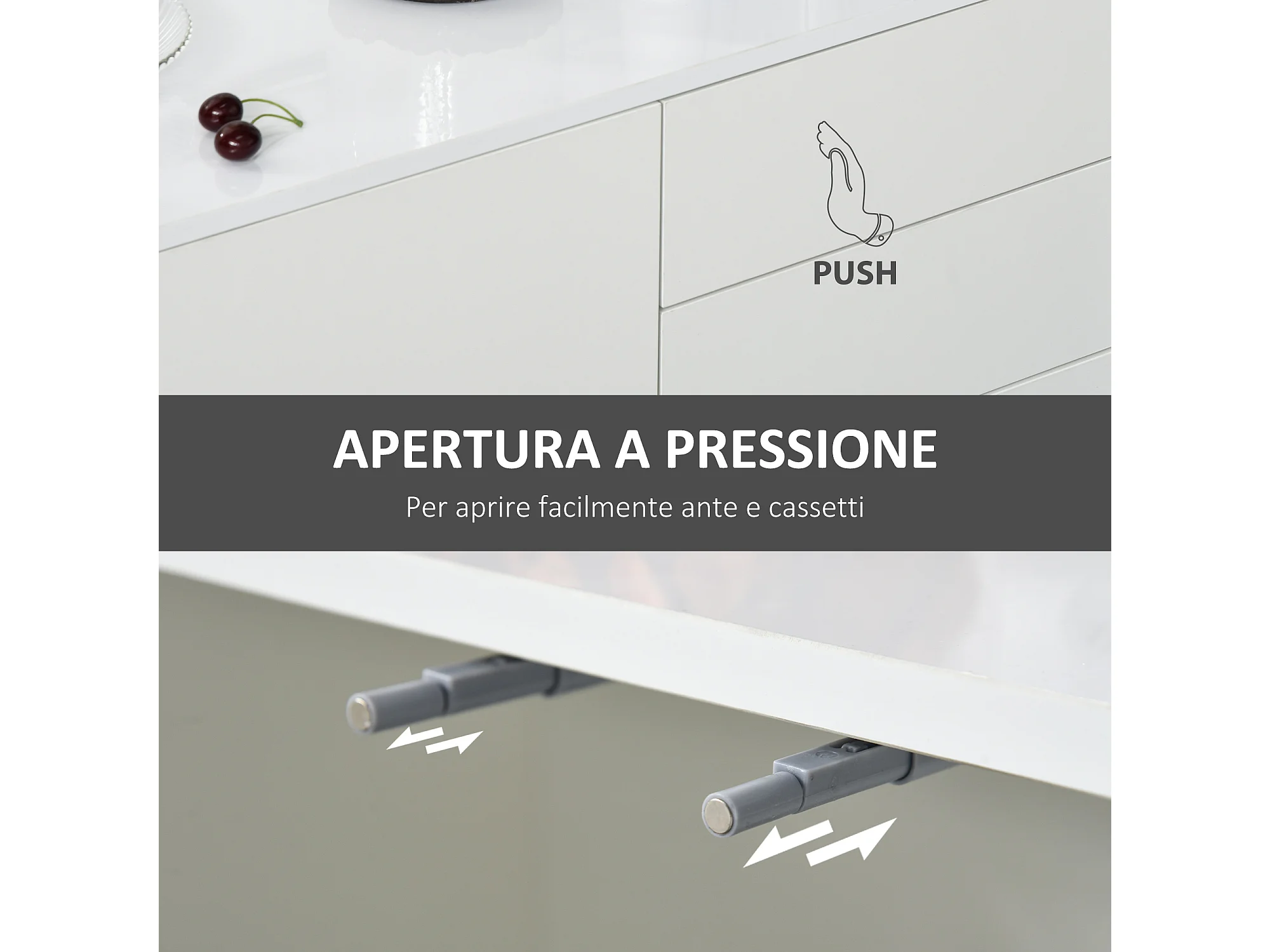 PUSH

APERTURA A PRESSIONE

Per aprire facilmente ante e cassetti