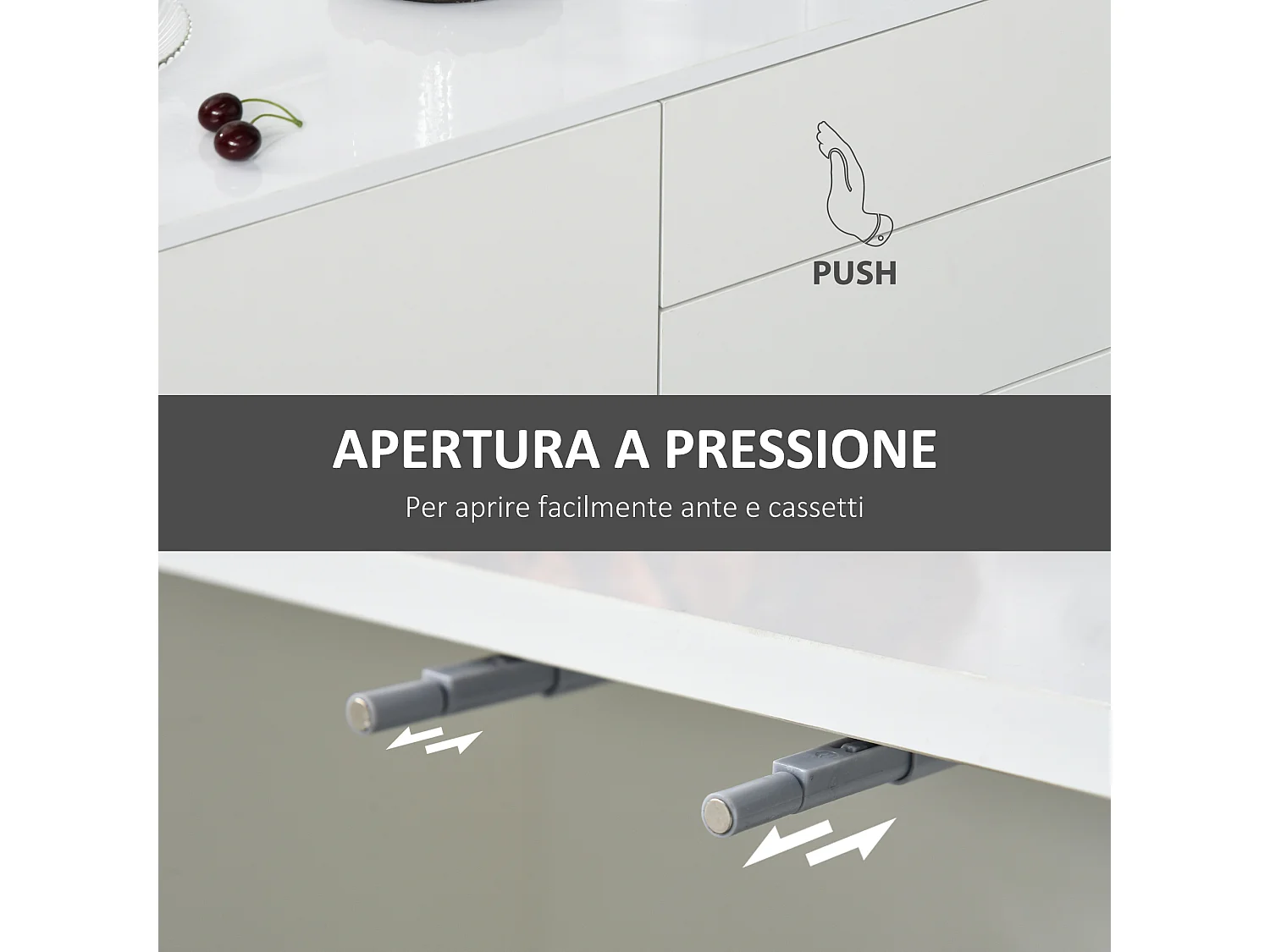 PUSH

APERTURA A PRESSIONE

Per aprire facilmente ante e cassetti