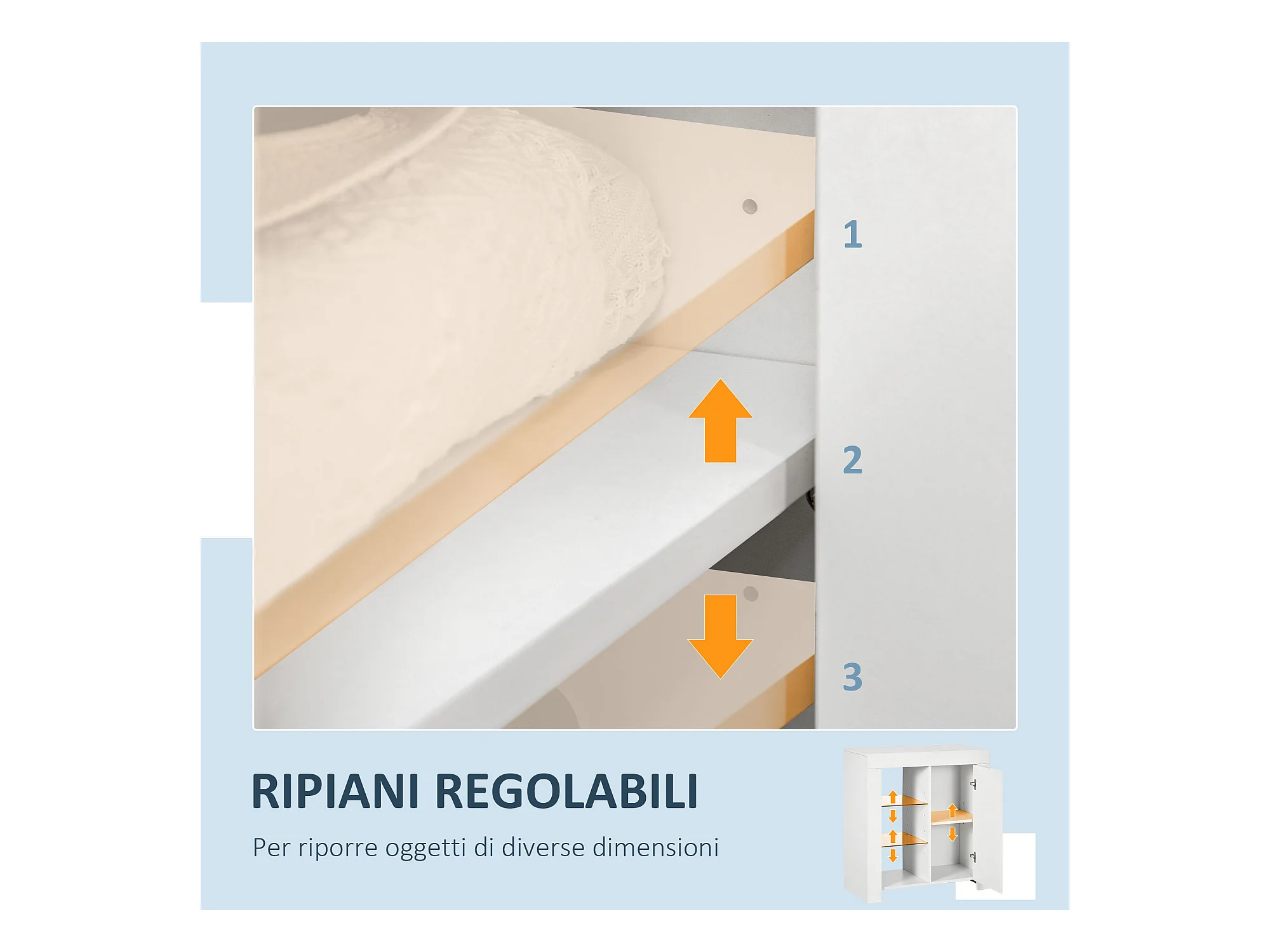 1

2

3

RIPIANI REGOLABILI

Per riporre oggetti di diverse dimensioni