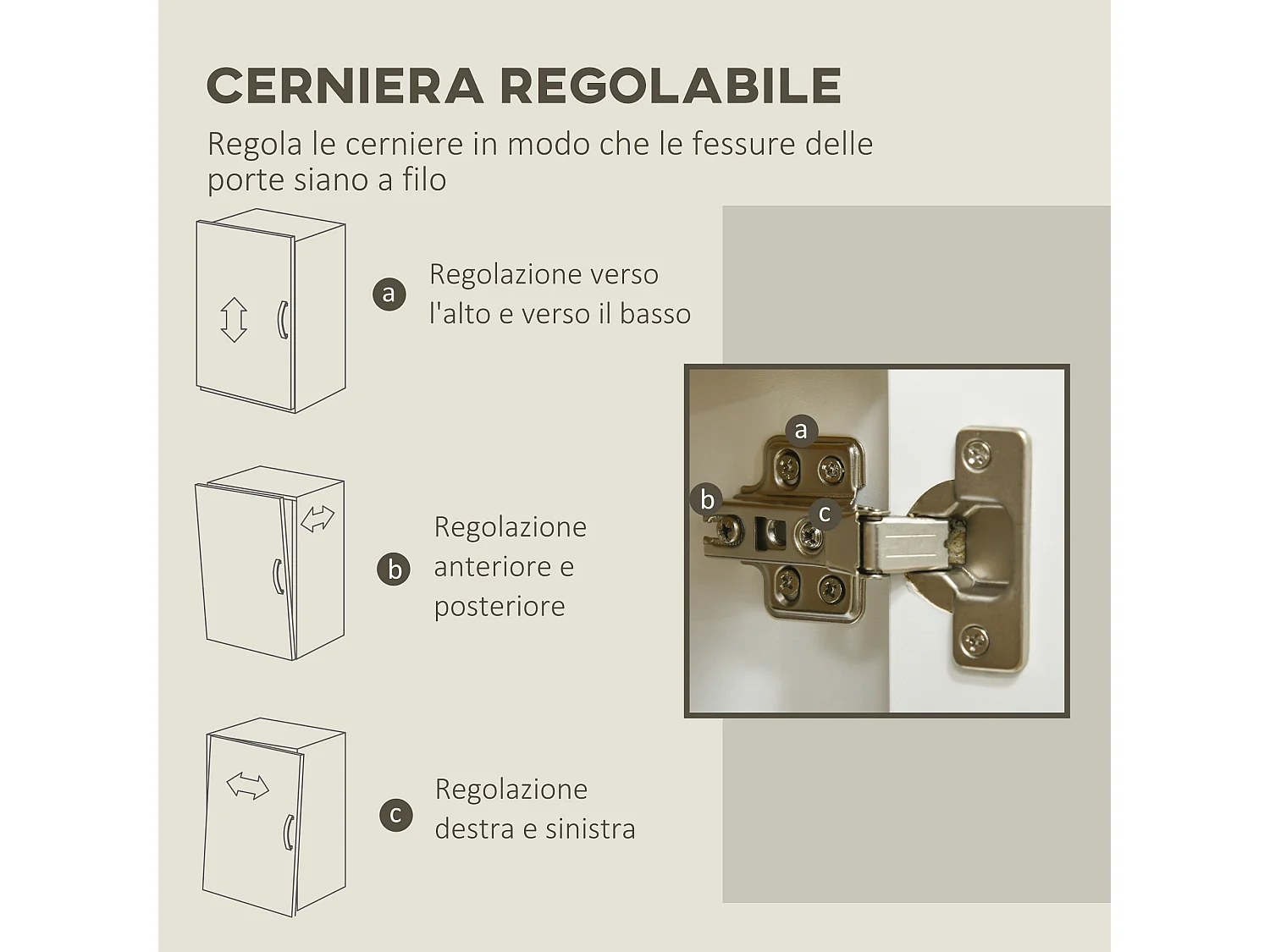 CERNIERA REGOLABILE

Regola le cerniere in modo che le fessure delle porte siano a filo

a Regolazione verso l'alto e verso il basso

b Regolazione anteriore e posteriore

c Regolazione destra e sinistra

a

b

c