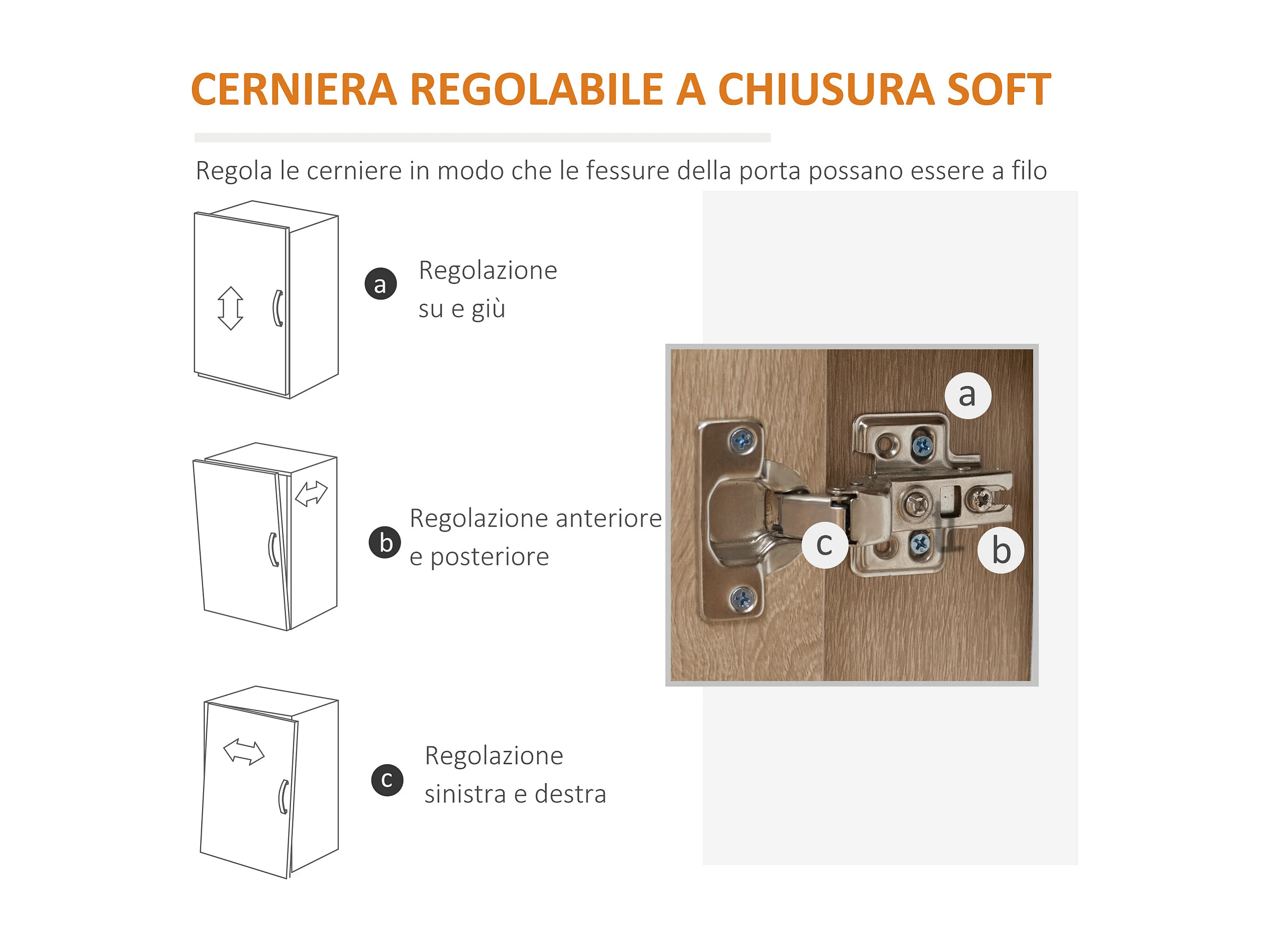 CERNIERA REGOLABILE A CHIUSURA SOFT

Regola le cerniere in modo che le fessure della porta possano essere a filo

a Regolazione su e giù

b Regolazione anteriore e posteriore

c Regolazione sinistra e destra

a

c

b