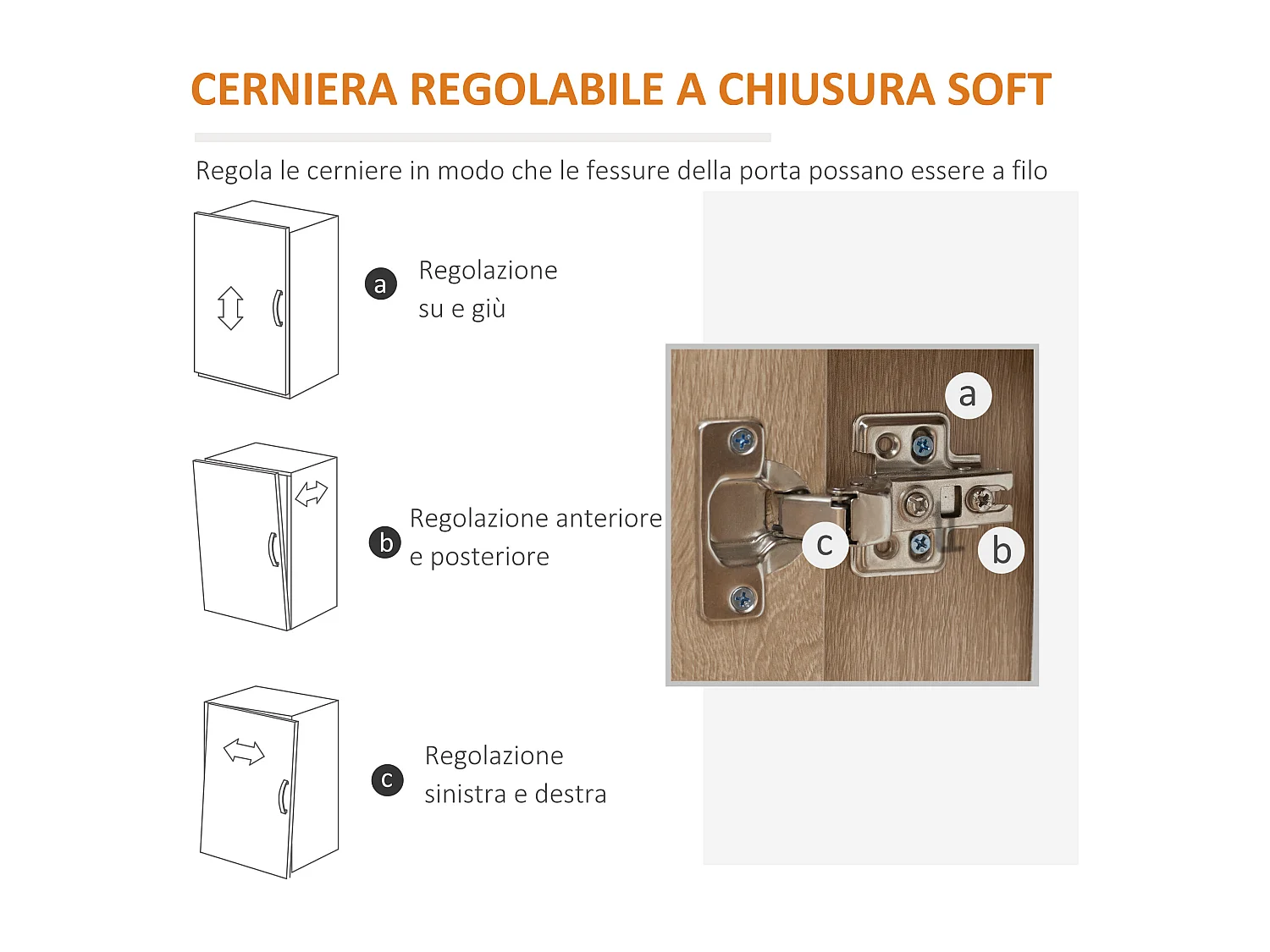 CERNIERA REGOLABILE A CHIUSURA SOFT

Regola le cerniere in modo che le fessure della porta possano essere a filo

a Regolazione su e giù

b Regolazione anteriore e posteriore

c Regolazione sinistra e destra

a

c

b