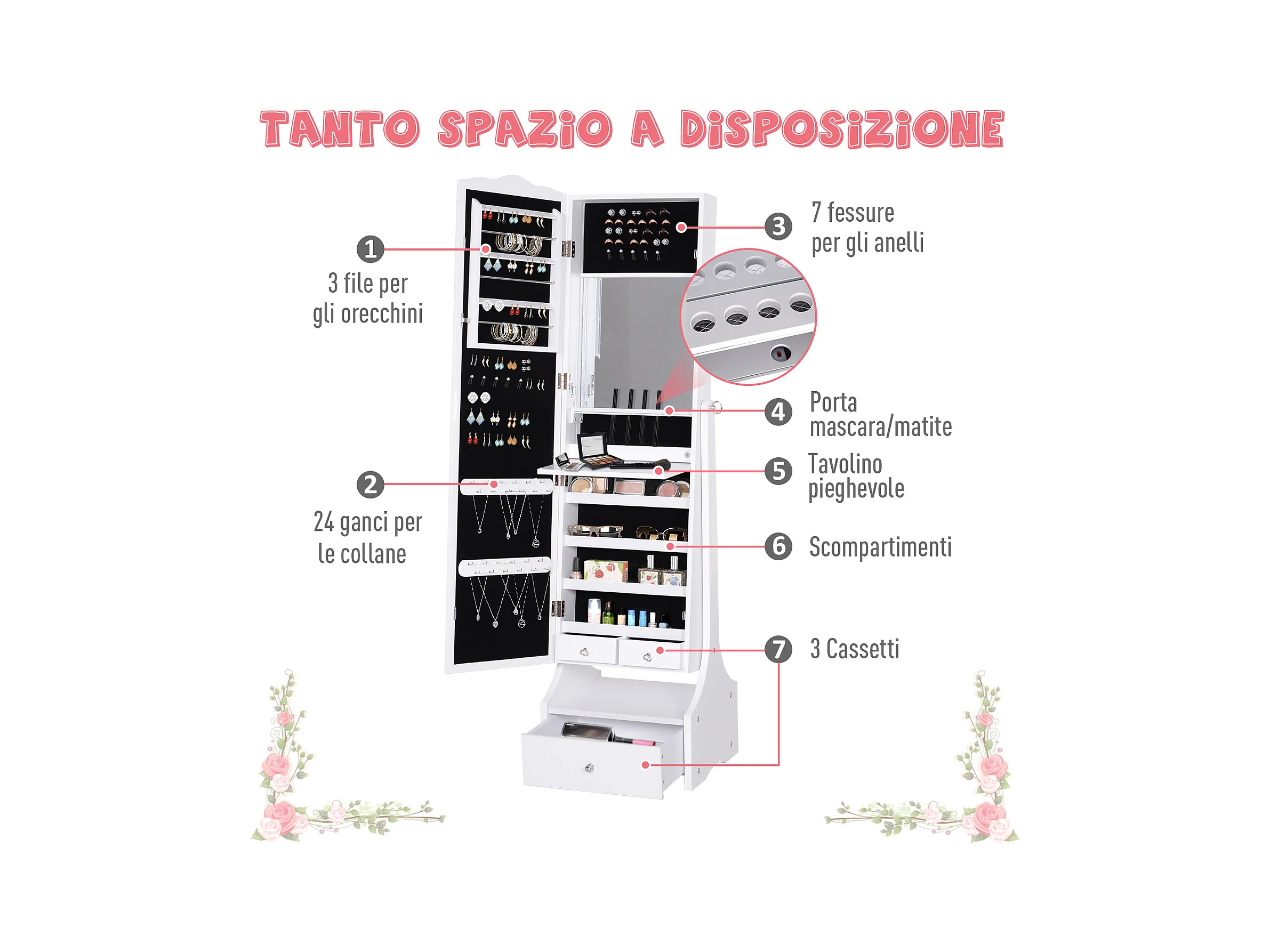 TANTO SPAZIO A DISPOSIZIONE

1
3 file per gli orecchini

2
24 ganci per le collane

3
7 fessure per gli anelli

4
Porta mascara/matite

5
Tavolino pieghevole

6
Scompartimenti

7
3 Cassetti