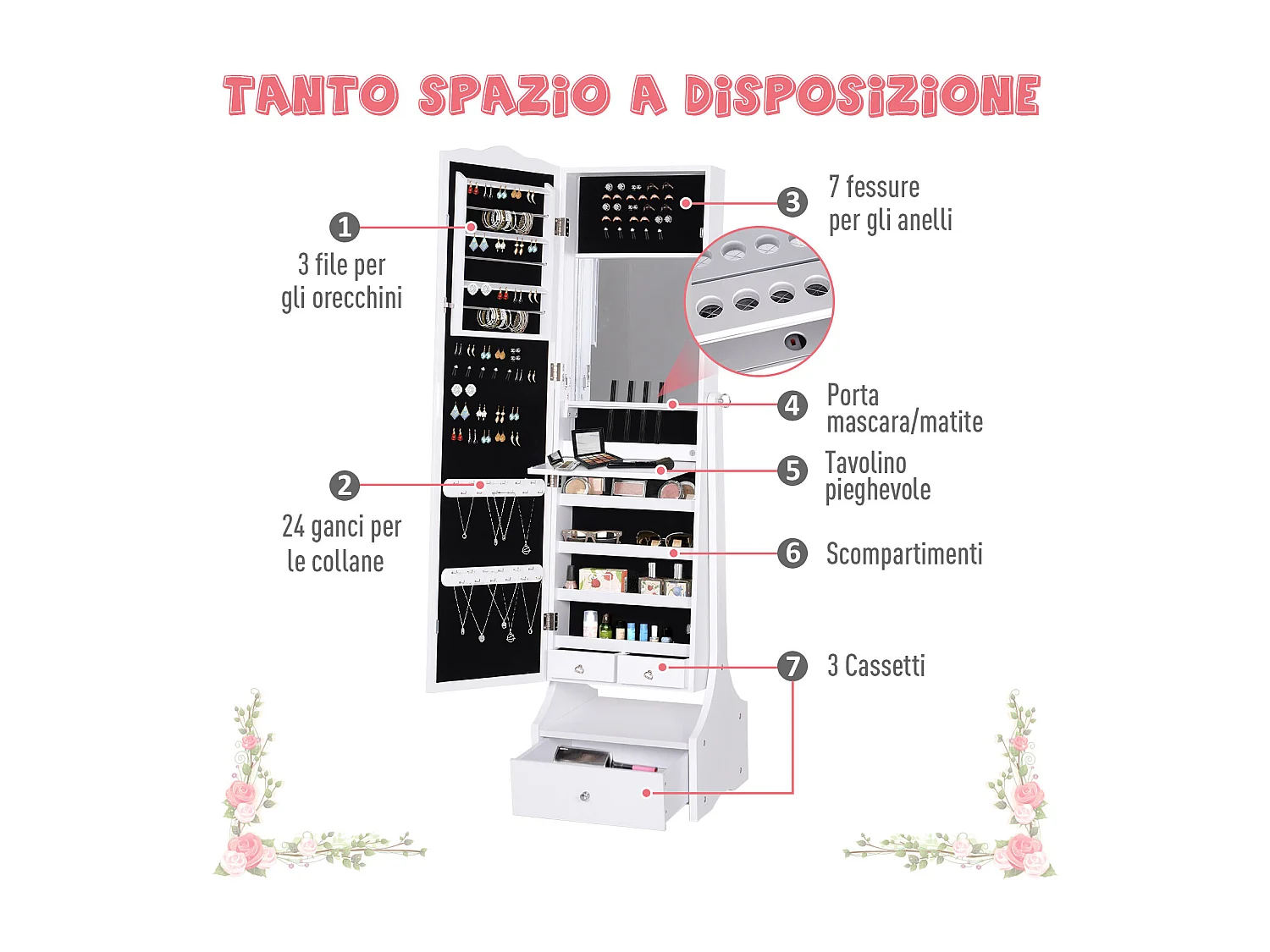 TANTO SPAZIO A DISPOSIZIONE

1
3 file per gli orecchini

2
24 ganci per le collane

3
7 fessure per gli anelli

4
Porta mascara/matite

5
Tavolino pieghevole

6
Scompartimenti

7
3 Cassetti