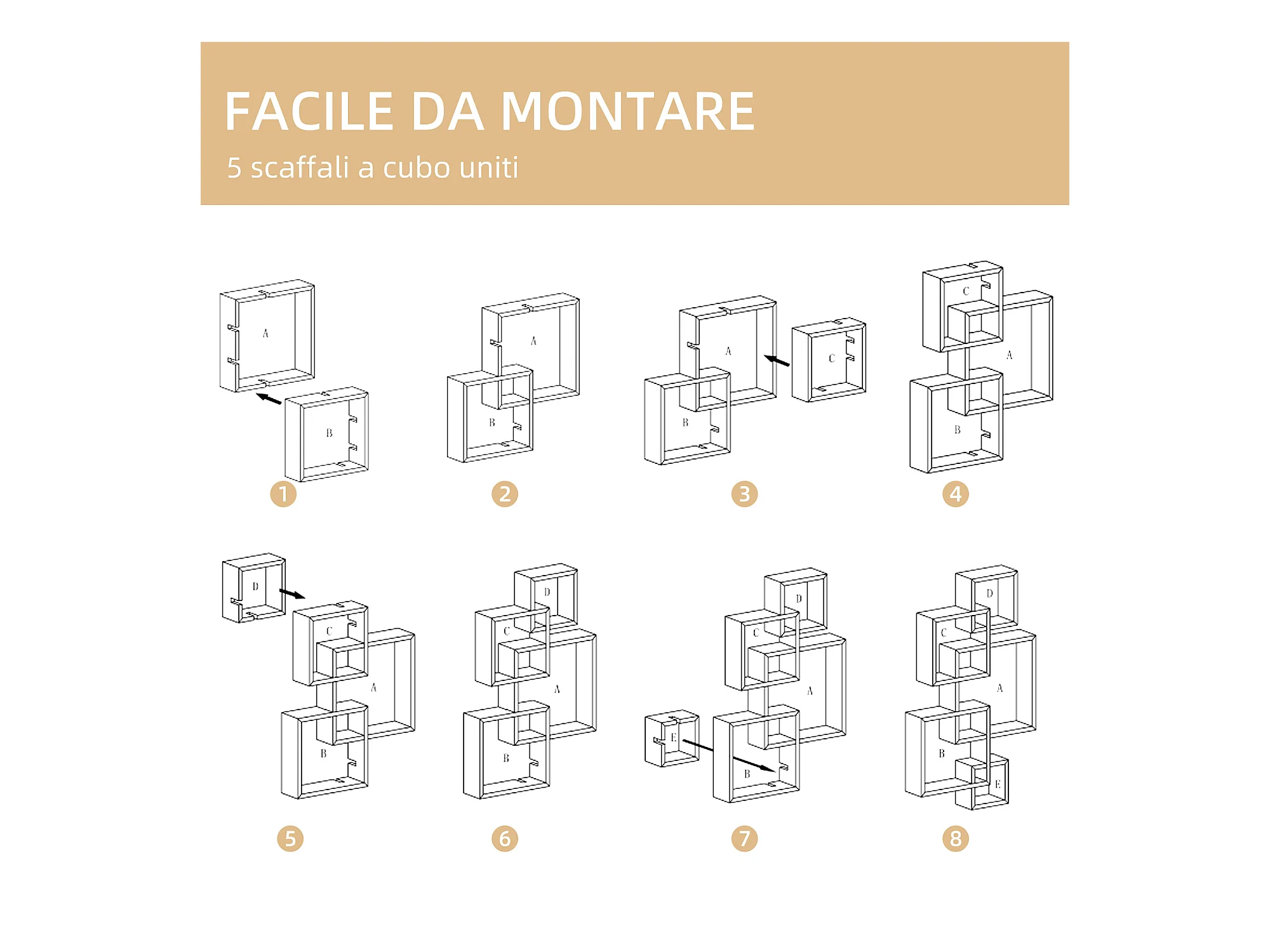 FACILE DA MONTARE
5 scaffali a cubo uniti

A
B
1

A
B
2

A
B
C
3

C
A
B
4

D
C
A
B
5

D
C
A
B
6

D
C
A
E
B
7

D
C
A
B
E
8