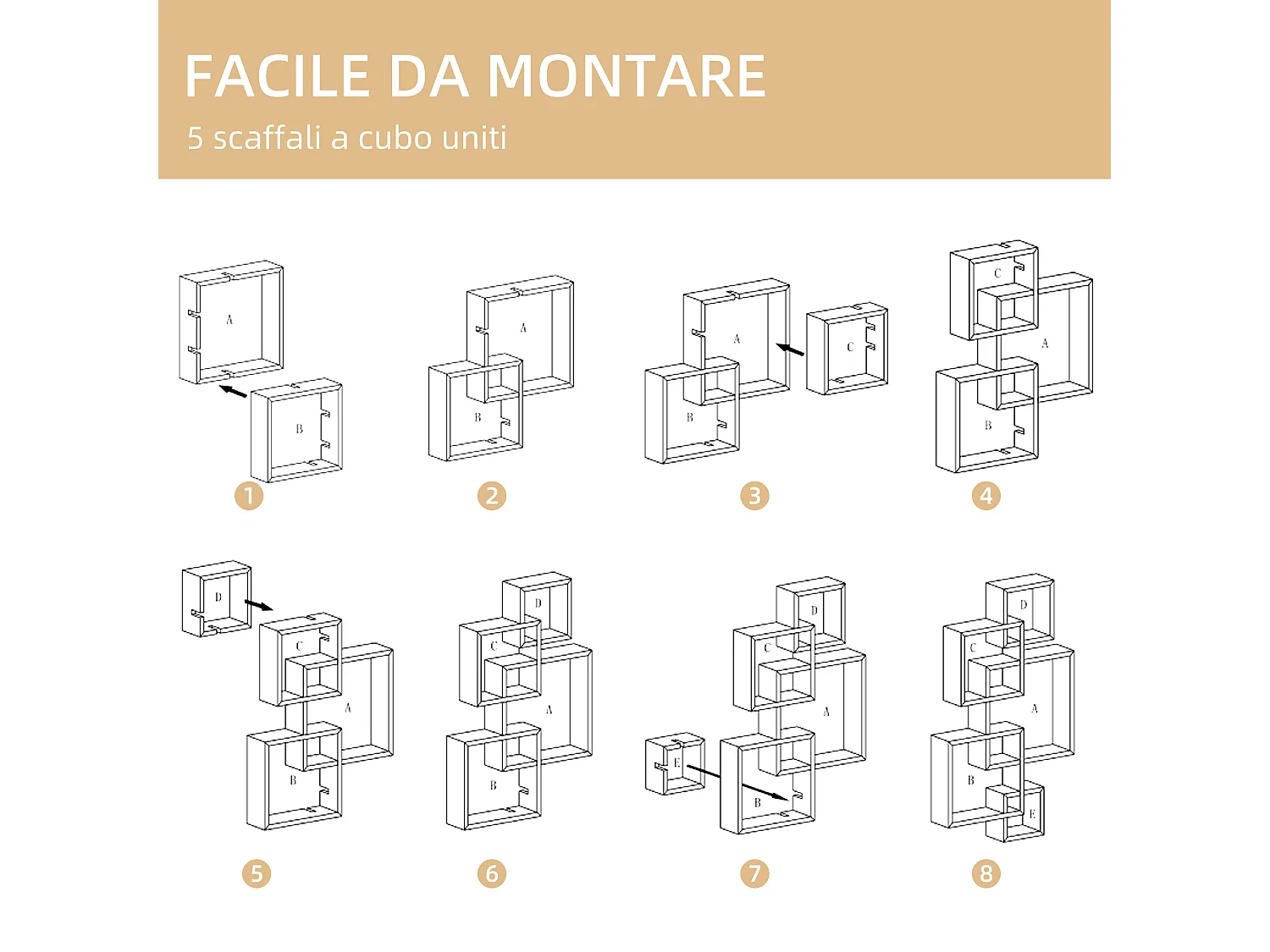 FACILE DA MONTARE
5 scaffali a cubo uniti

A
B
1

A
B
2

A
B
C
3

C
A
B
4

D
C
A
B
5

D
C
A
B
6

D
C
A
E
B
7

D
C
A
B
E
8