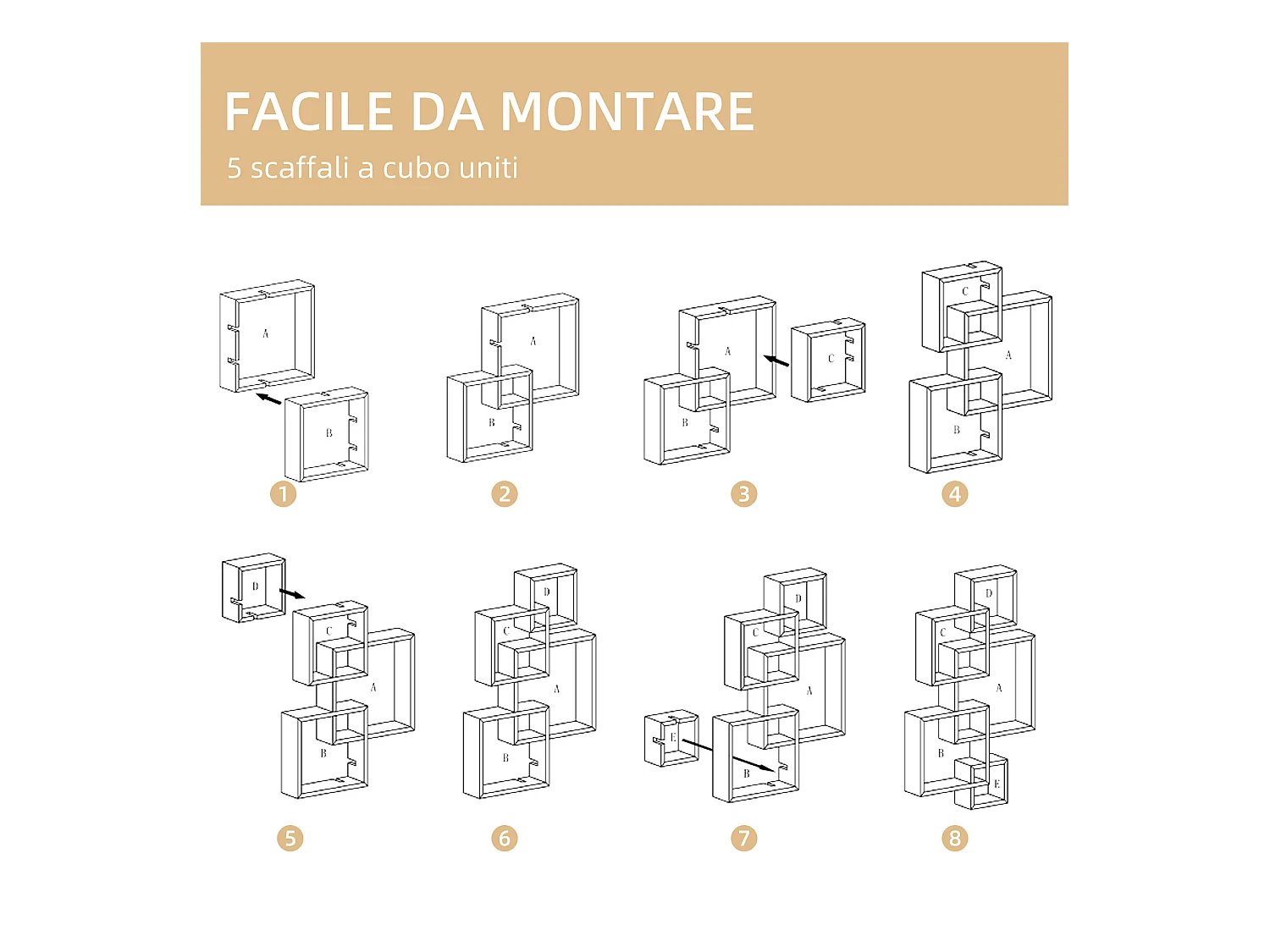 FACILE DA MONTARE
5 scaffali a cubo uniti

A
B
1

A
B
2

A
B
C
3

C
A
B
4

D
C
A
B
5

D
C
A
B
6

D
C
A
E
B
7

D
C
A
B
E
8