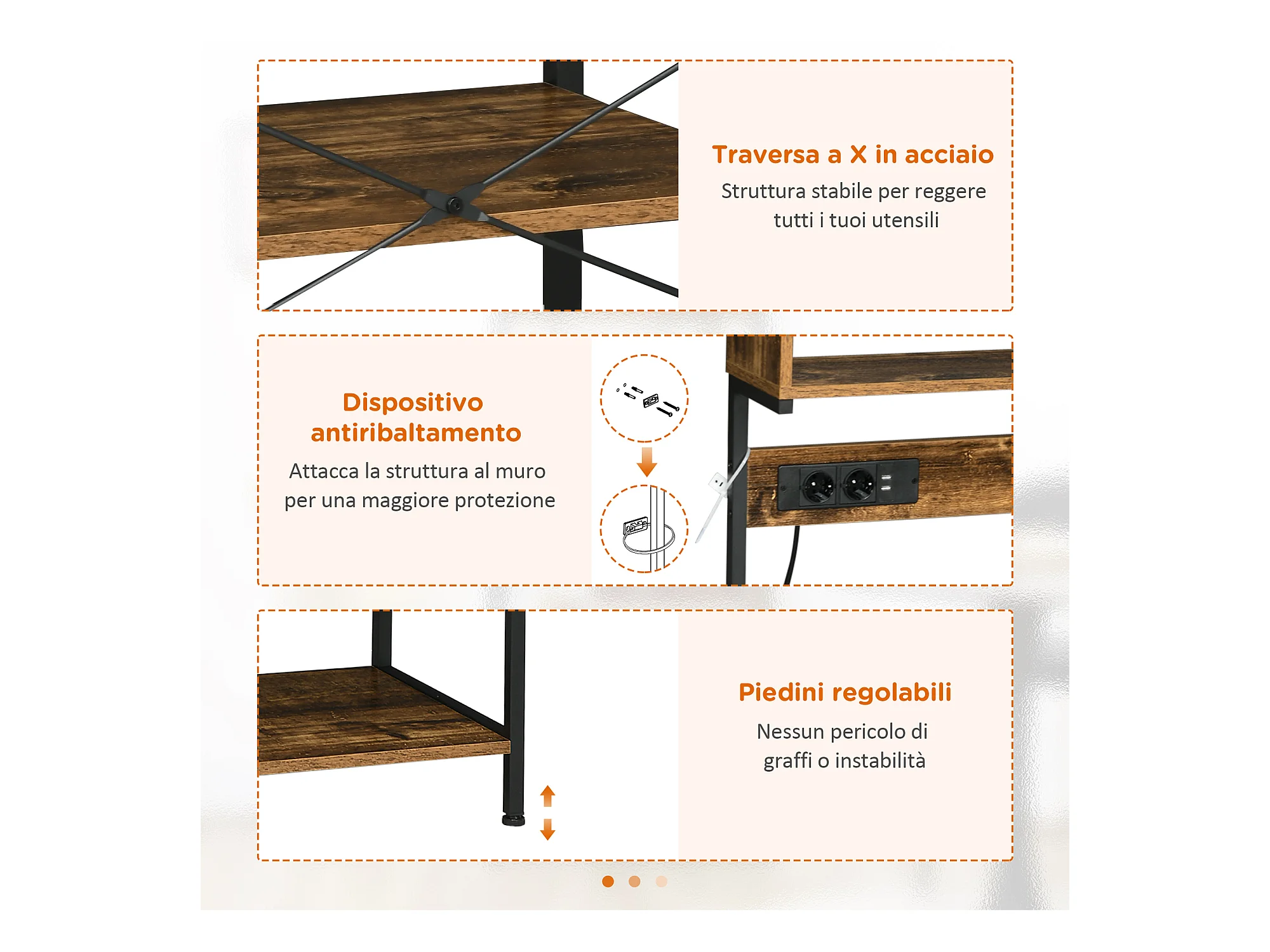 Traversa a X in acciaio

Struttura stabile per reggere tutti i tuoi utensili

Dispositivo antiribaltamento

Attacca la struttura al muro per una maggiore protezione

Piedini regolabili

Nessun pericolo di graffi o instabilità