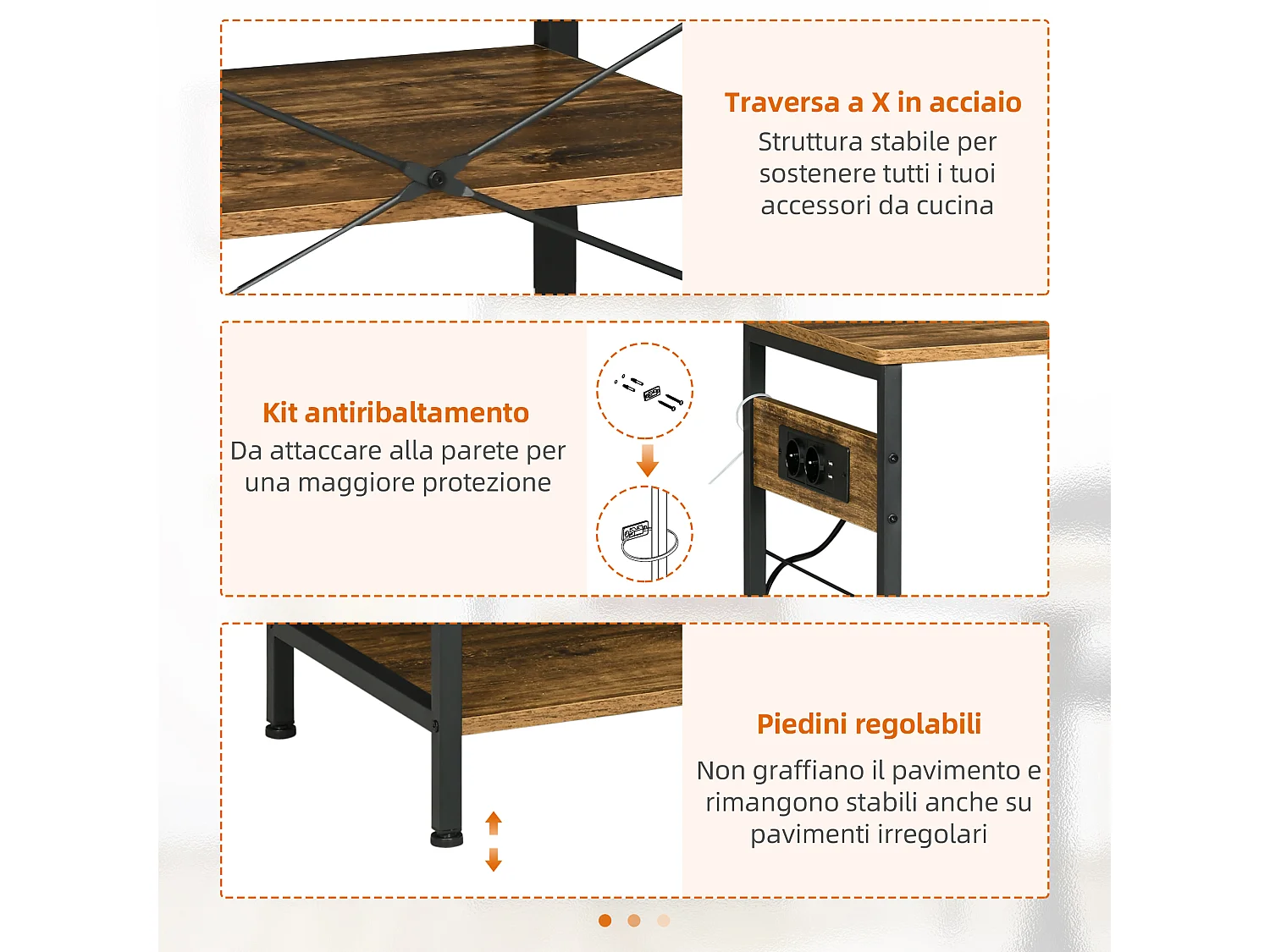 Traversa a X in acciaio
Struttura stabile per sostenere tutti i tuoi accessori da cucina

Kit antiribaltamento
Da attaccare alla parete per una maggiore protezione

Piedini regolabili
Non graffiano il pavimento e rimangono stabili anche su pavimenti irregolari