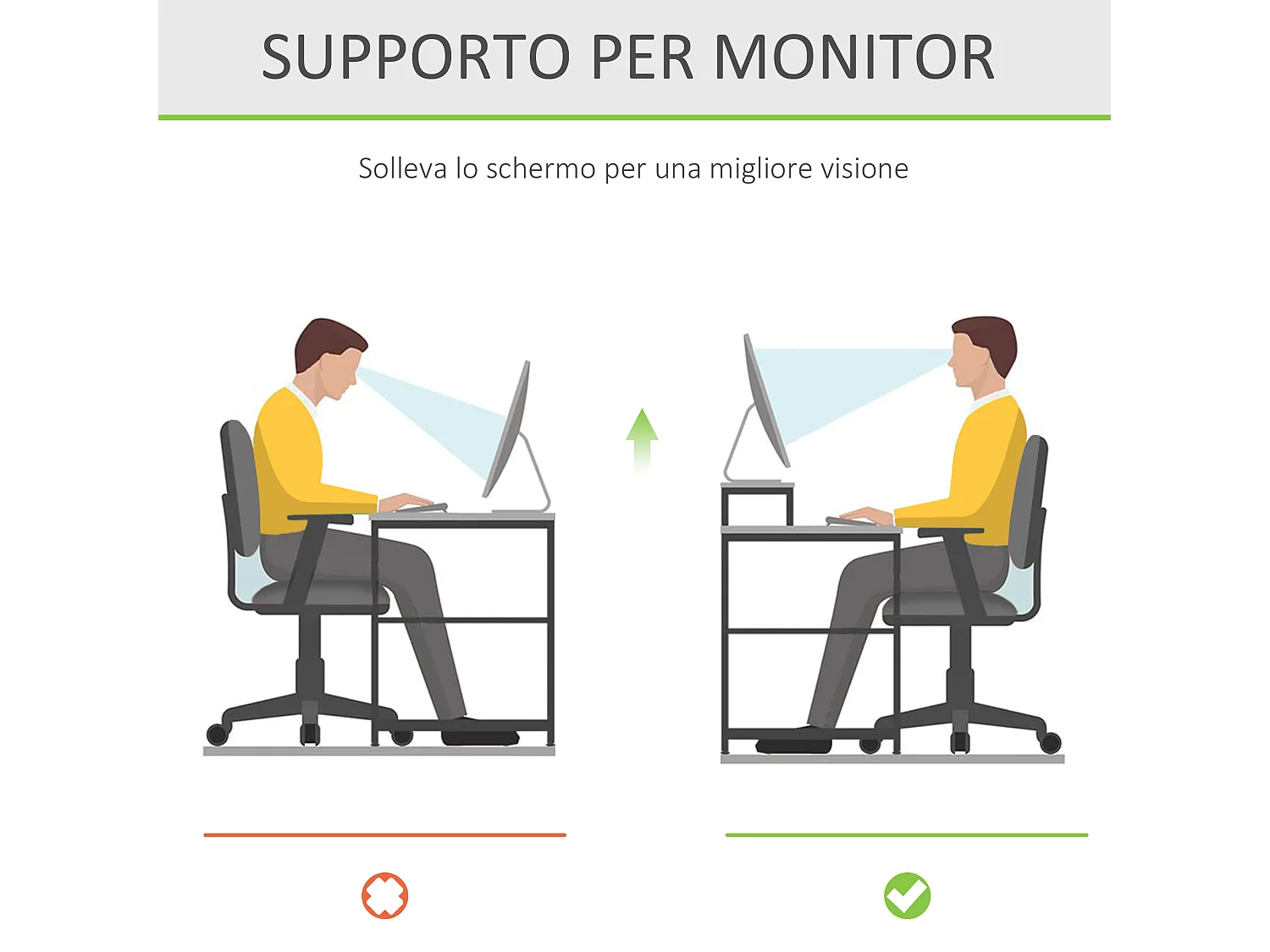 SUPPORTO PER MONITOR

Solleva lo schermo per una migliore visione