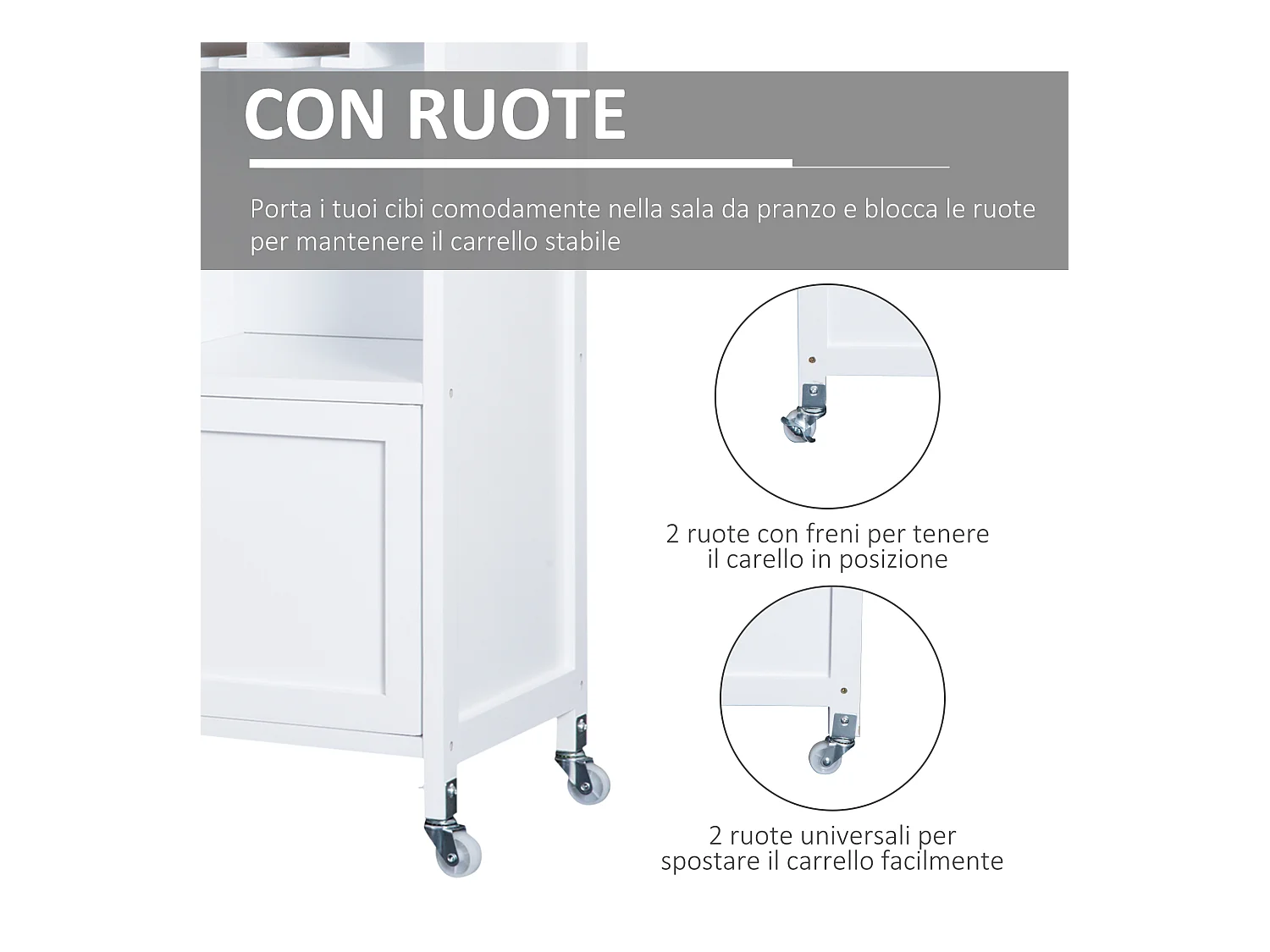 CON RUOTE

Porta i tuoi cibi comodamente nella sala da pranzo e blocca le ruote per mantenere il carrello stabile

2 ruote con freni per tenere il carello in posizione

2 ruote universali per spostare il carrello facilmente