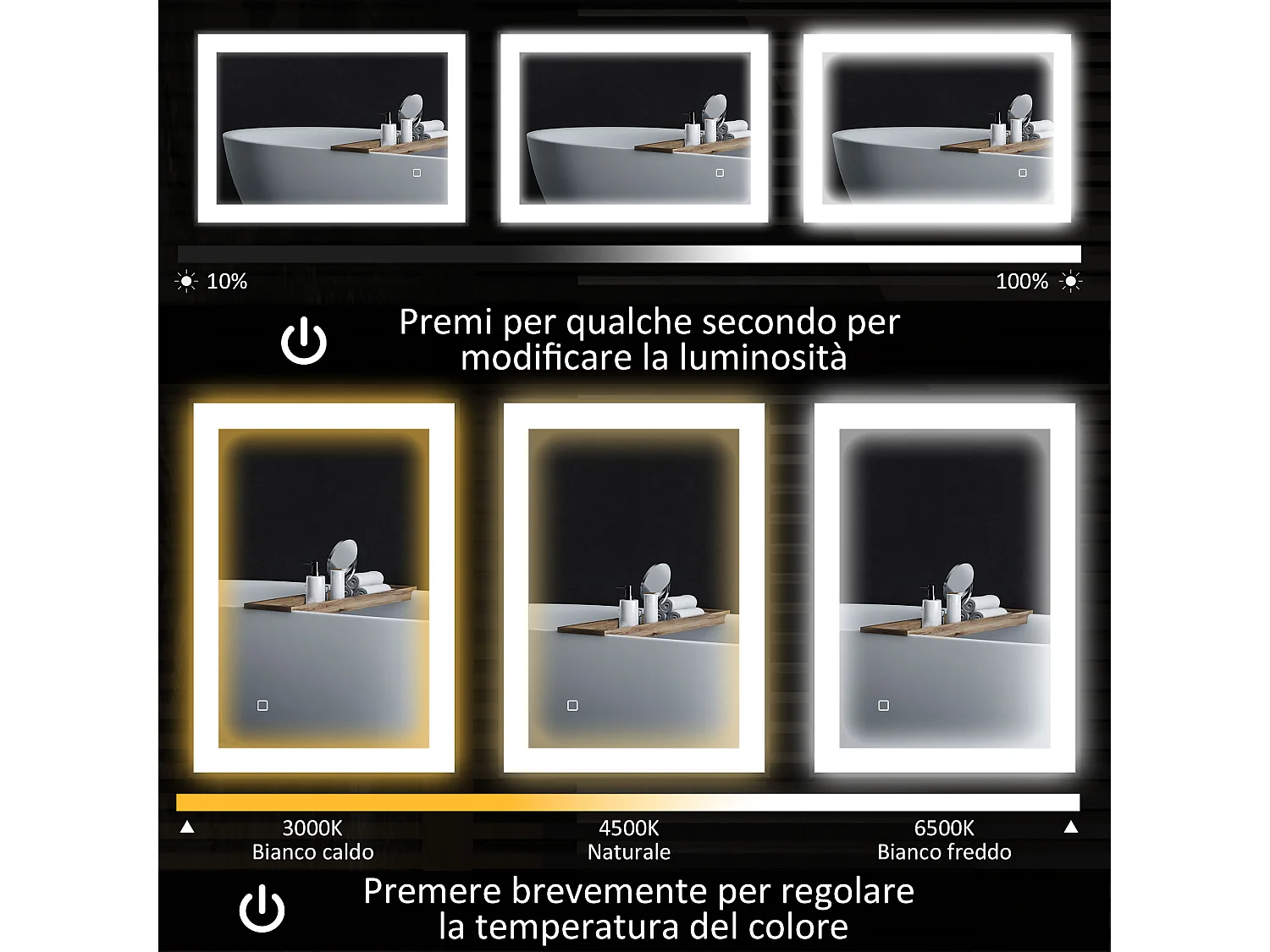 10%

100%

Premi per qualche secondo per modificare la luminosità

3000K
Bianco caldo

4500K
Naturale

6500K
Bianco freddo

Premere brevemente per regolare la temperatura del colore