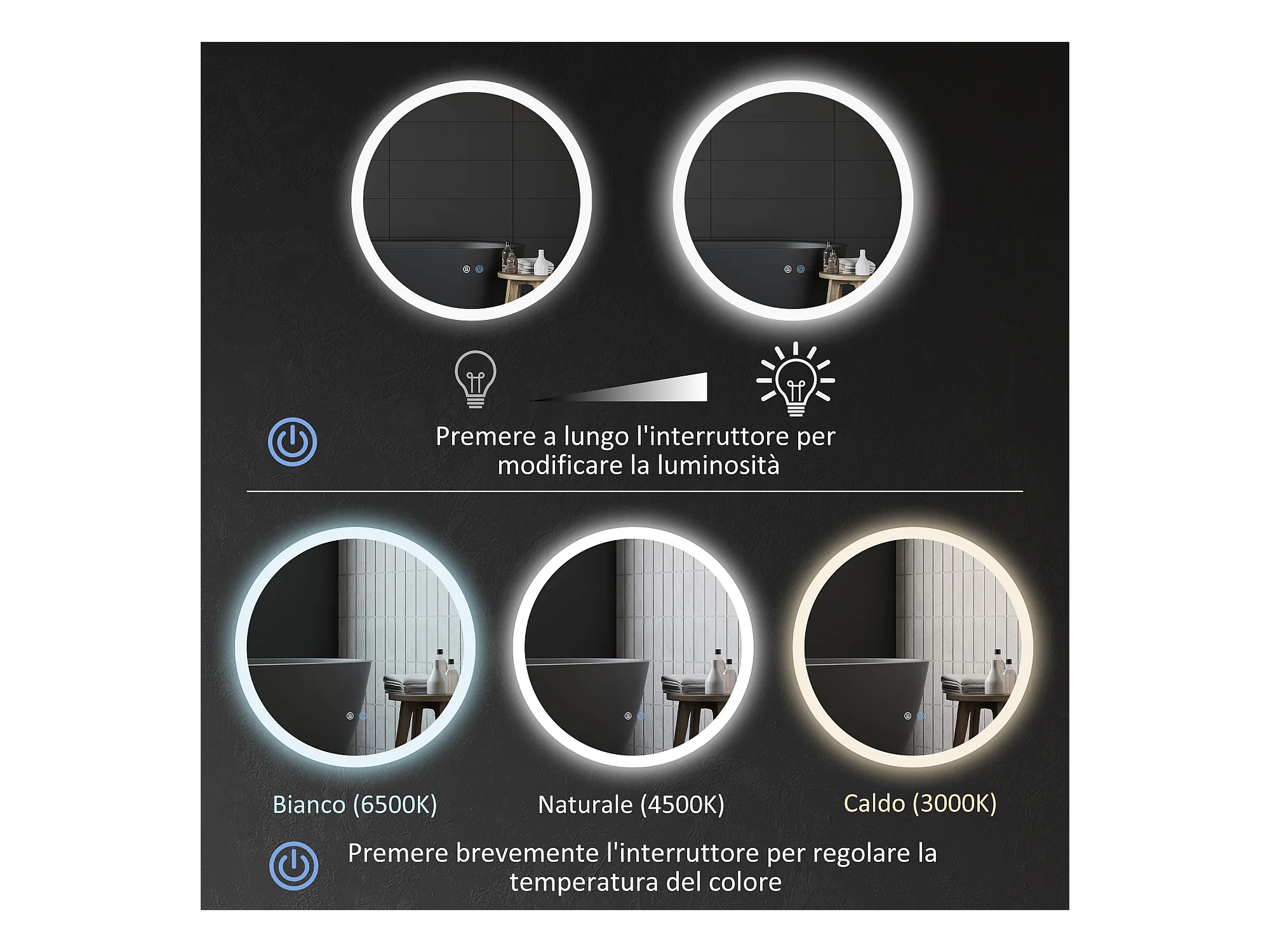 Premere a lungo l'interruttore per modificare la luminosità

Bianco (6500K)

Naturale (4500K)

Caldo (3000K)

Premere brevemente l'interruttore per regolare la temperatura del colore