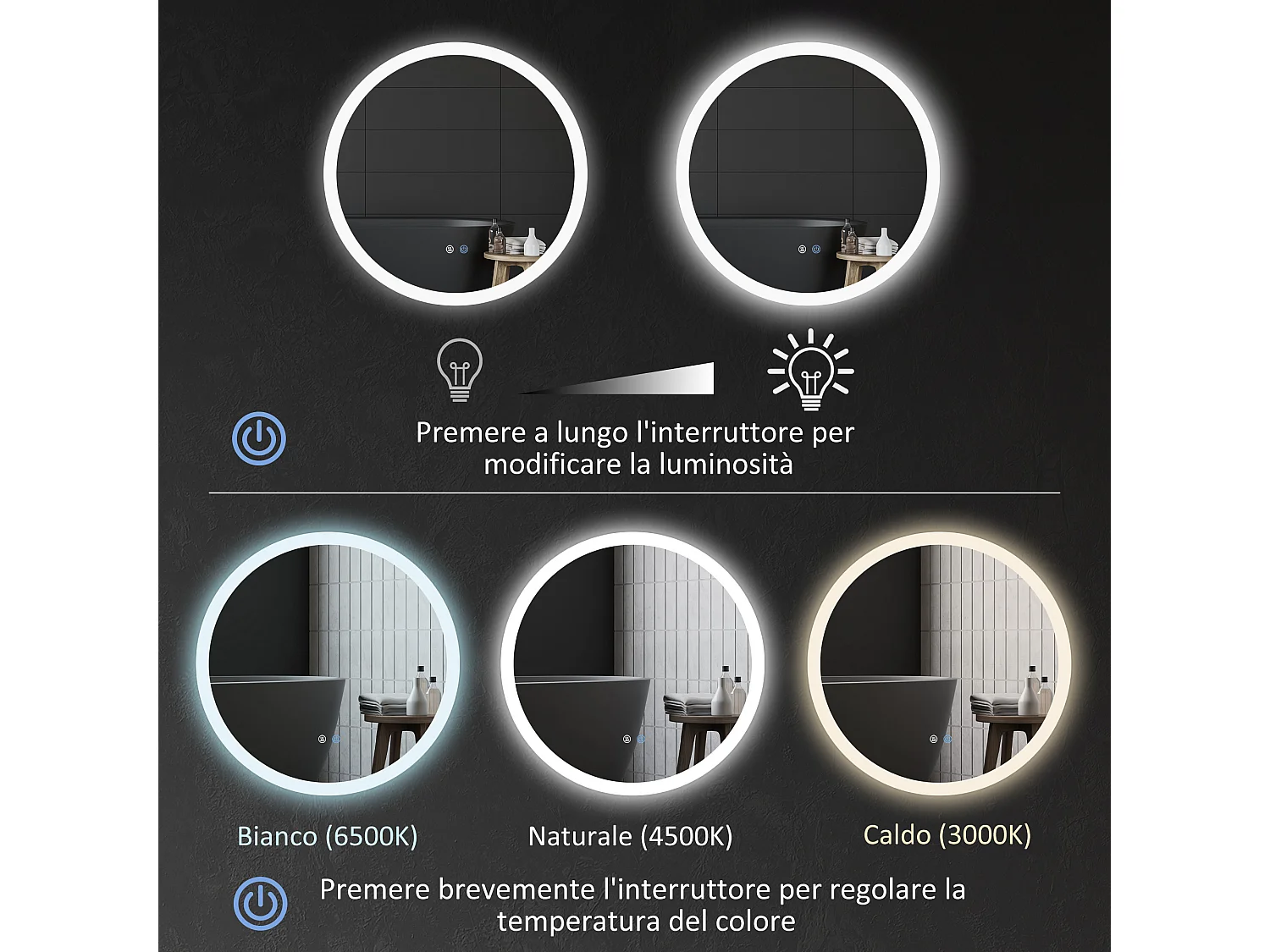 Premere a lungo l'interruttore per modificare la luminosità

Bianco (6500K)

Naturale (4500K)

Caldo (3000K)

Premere brevemente l'interruttore per regolare la temperatura del colore