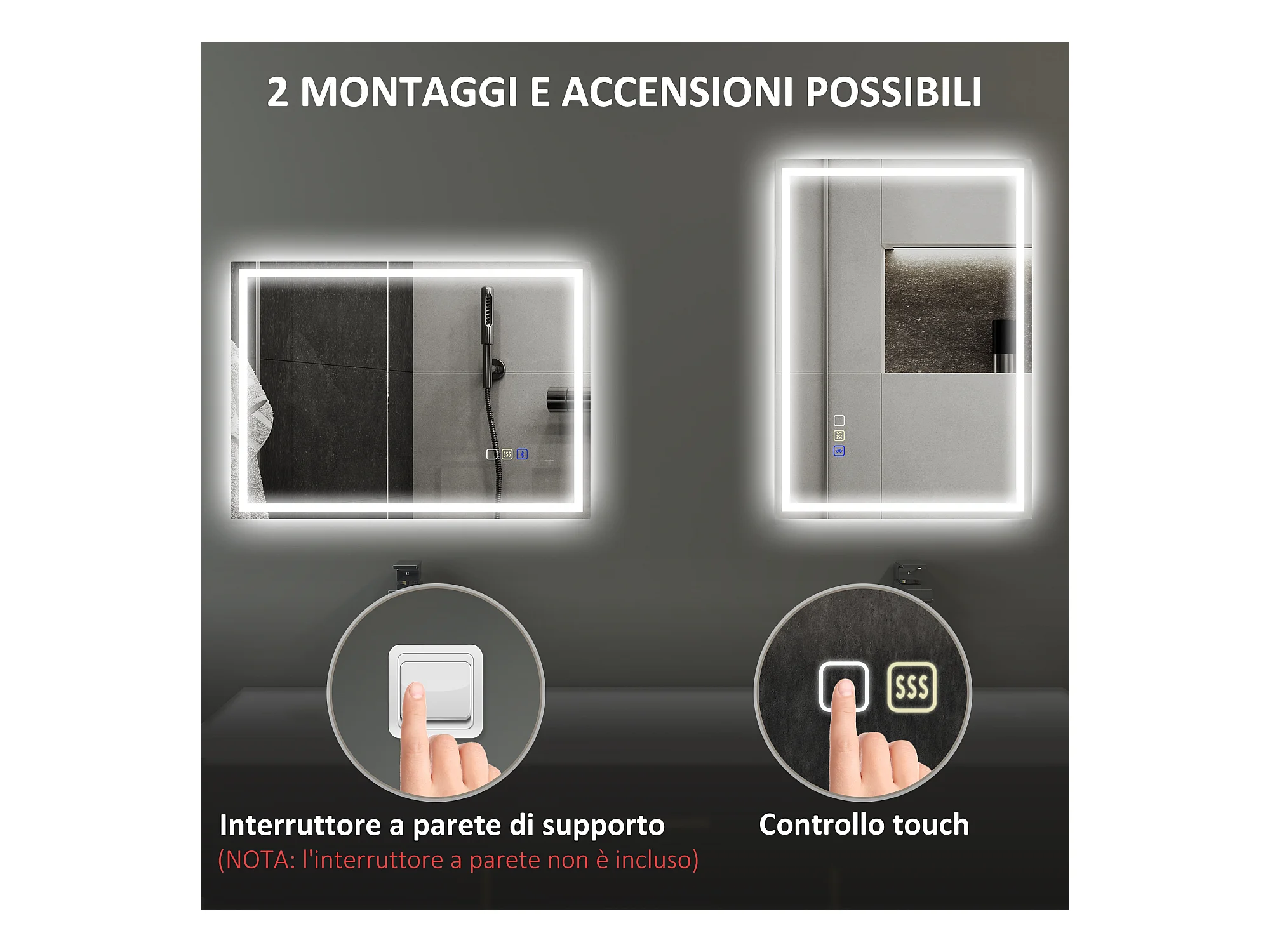 2 MONTAGGI E ACCENSIONI POSSIBILI

Interruttore a parete di supporto
(NOTA: l'interruttore a parete non è incluso)

Controllo touch