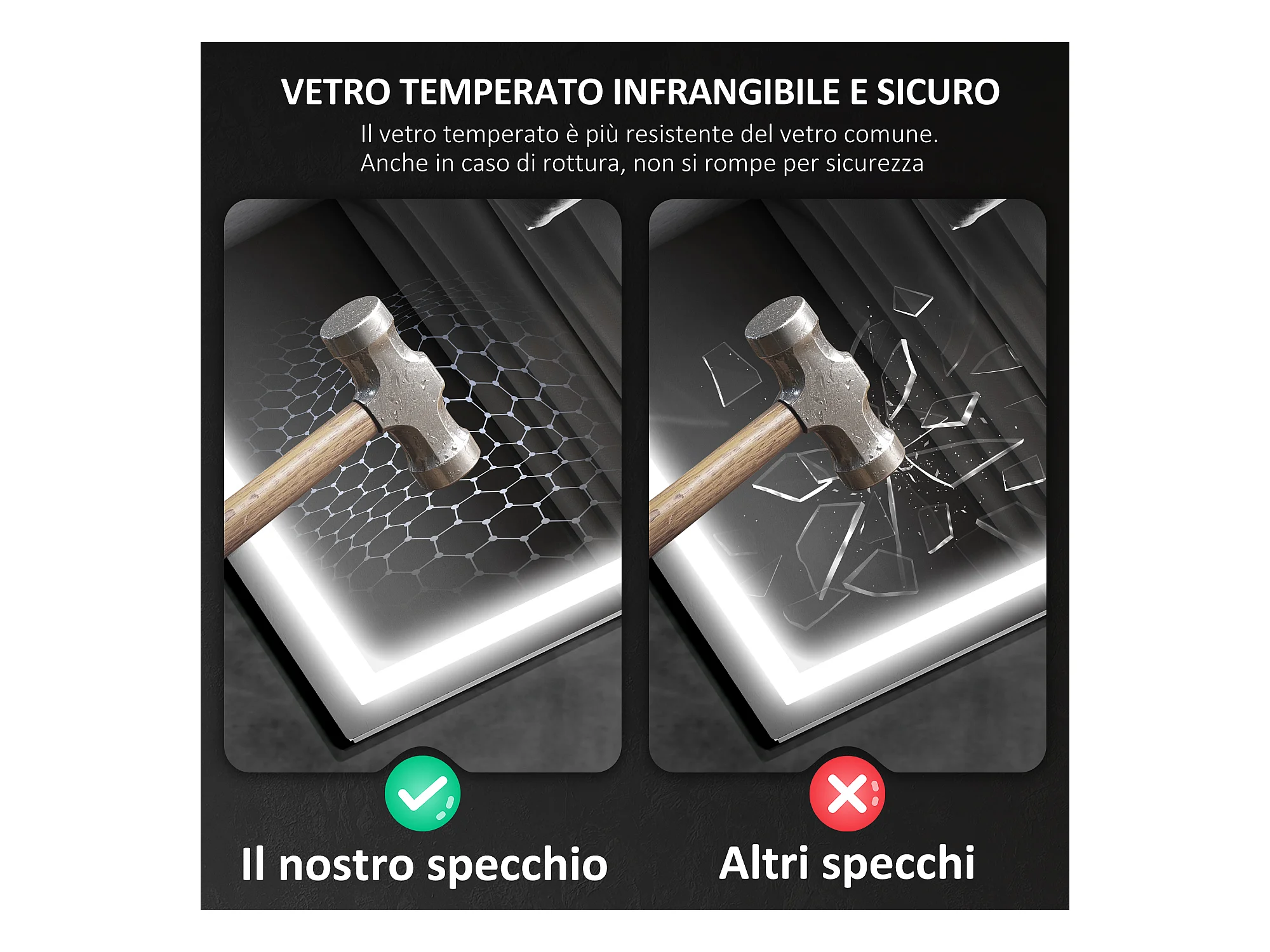 VETRO TEMPERATO INFRANGIBILE E SICURO

Il vetro temperato è più resistente del vetro comune. Anche in caso di rottura, non si rompe per sicurezza

Il nostro specchio

Altri specchi