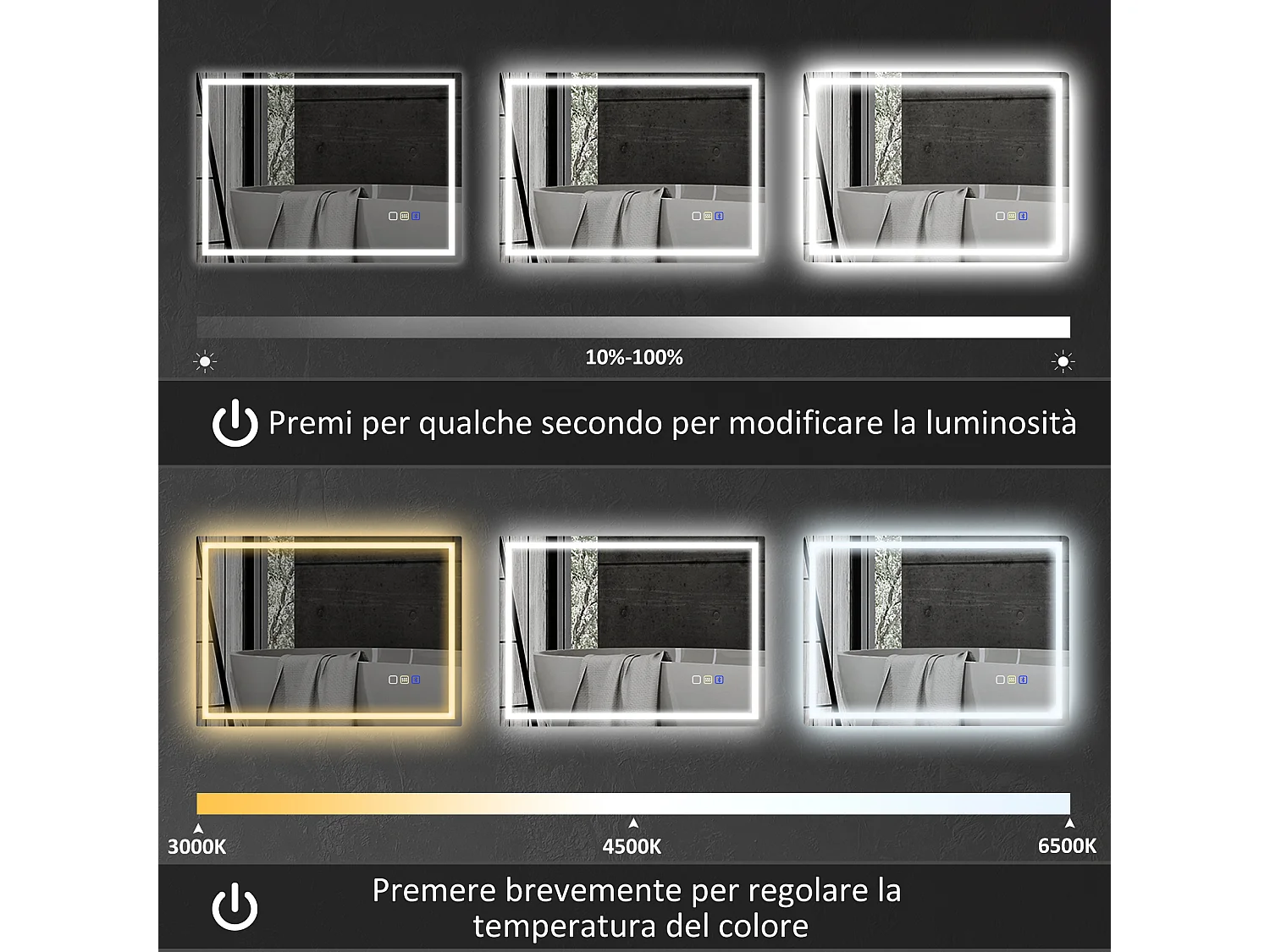 10%-100%

Premi per qualche secondo per modificare la luminosità

3000K

4500K

6500K

Premere brevemente per regolare la temperatura del colore