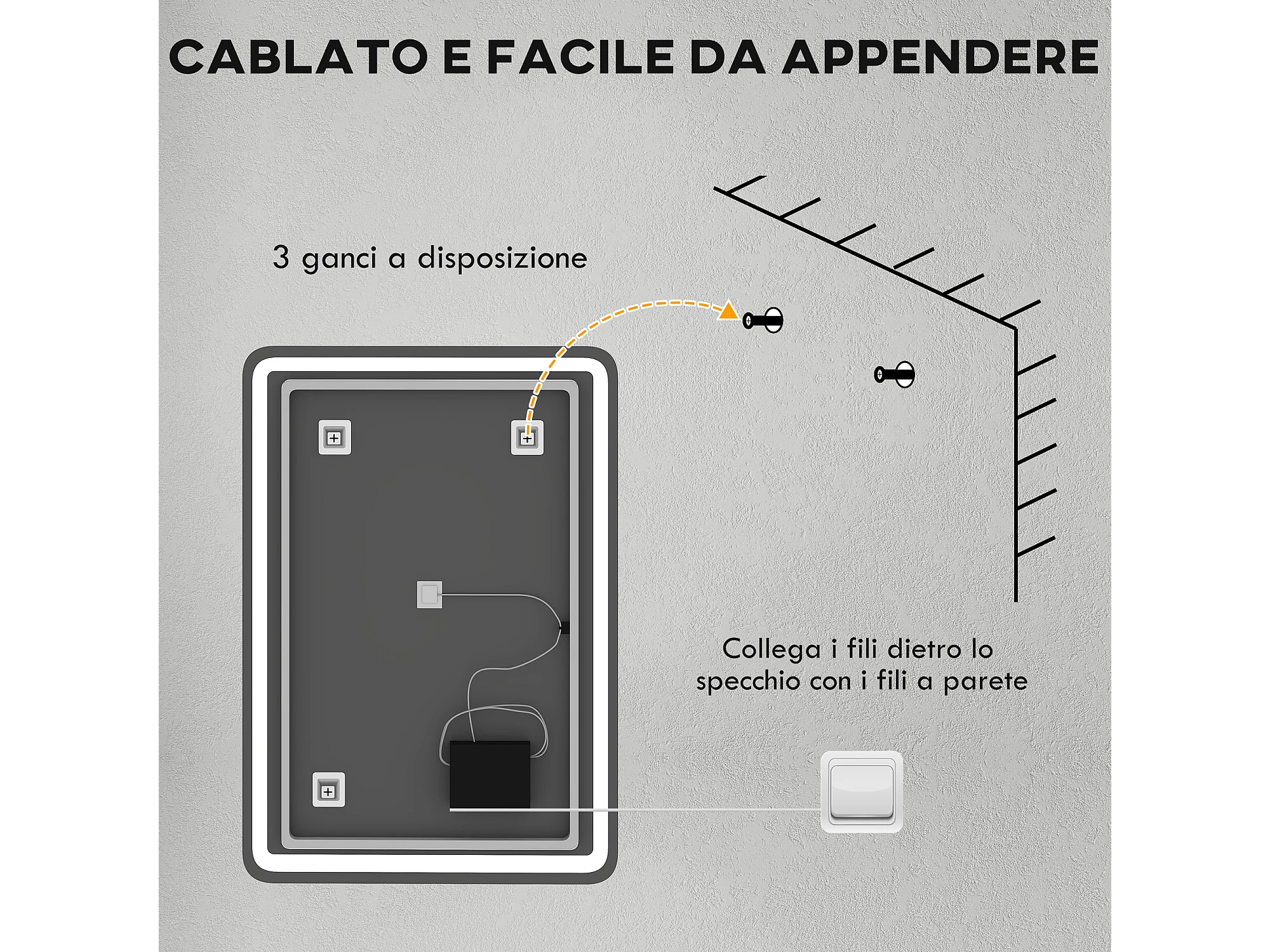 CABLATO E FACILE DA APPENDERE

3 ganci a disposizione

Collega i fili dietro lo specchio con i fili a parete