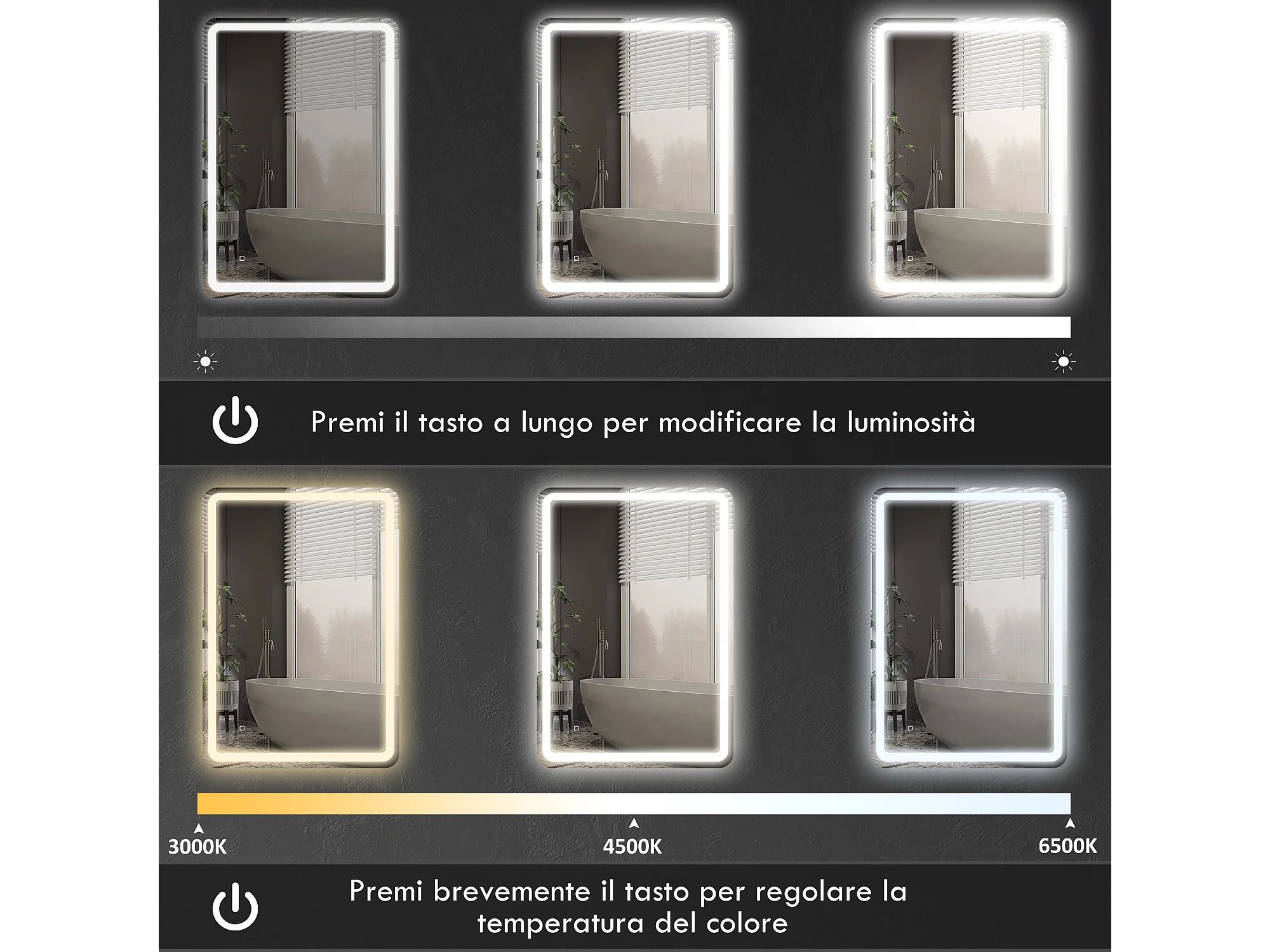 Premi il tasto a lungo per modificare la luminosità

3000K

4500K

6500K

Premi brevemente il tasto per regolare la temperatura del colore