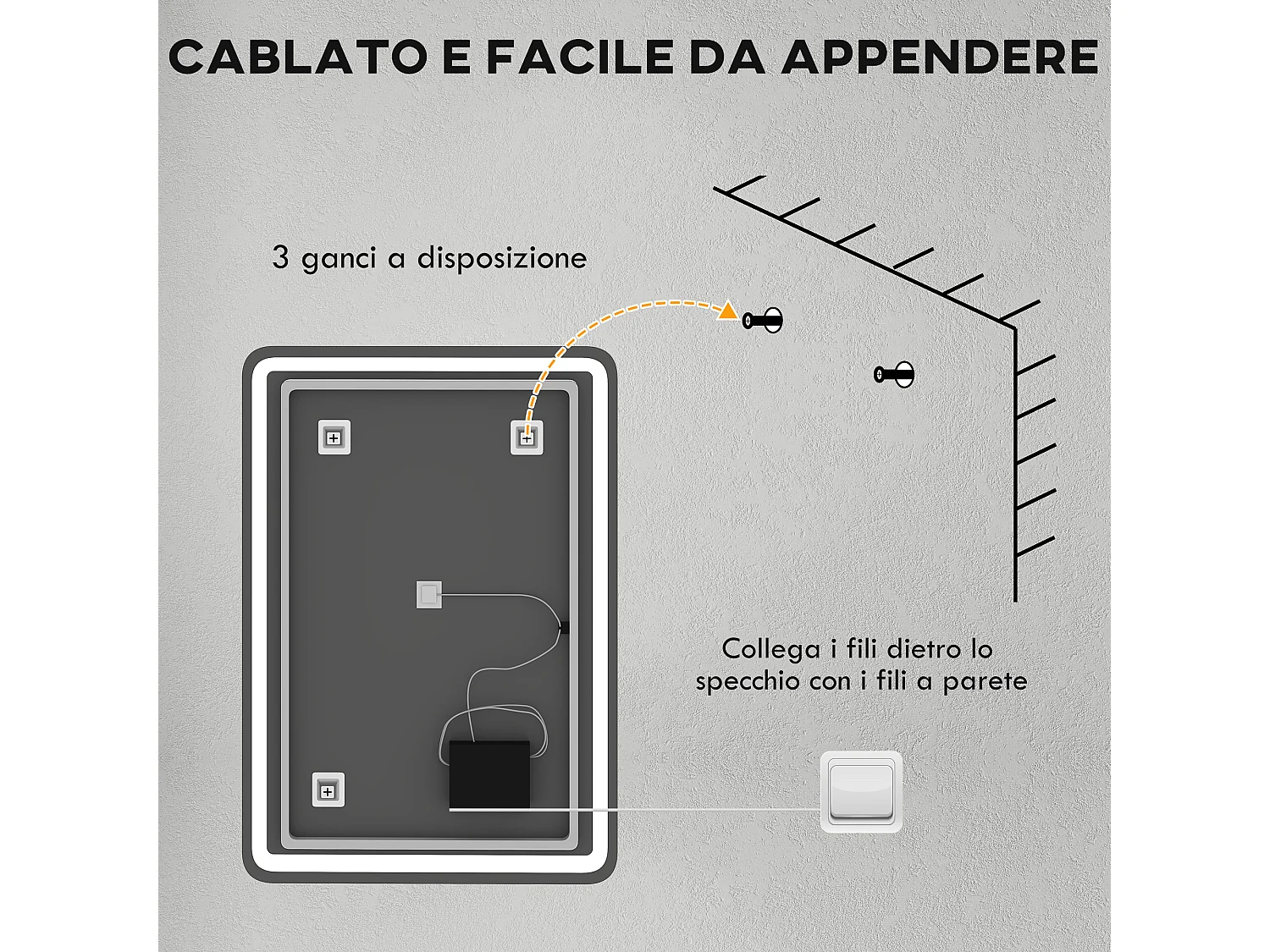 CABLATO E FACILE DA APPENDERE

3 ganci a disposizione

Collega i fili dietro lo specchio con i fili a parete