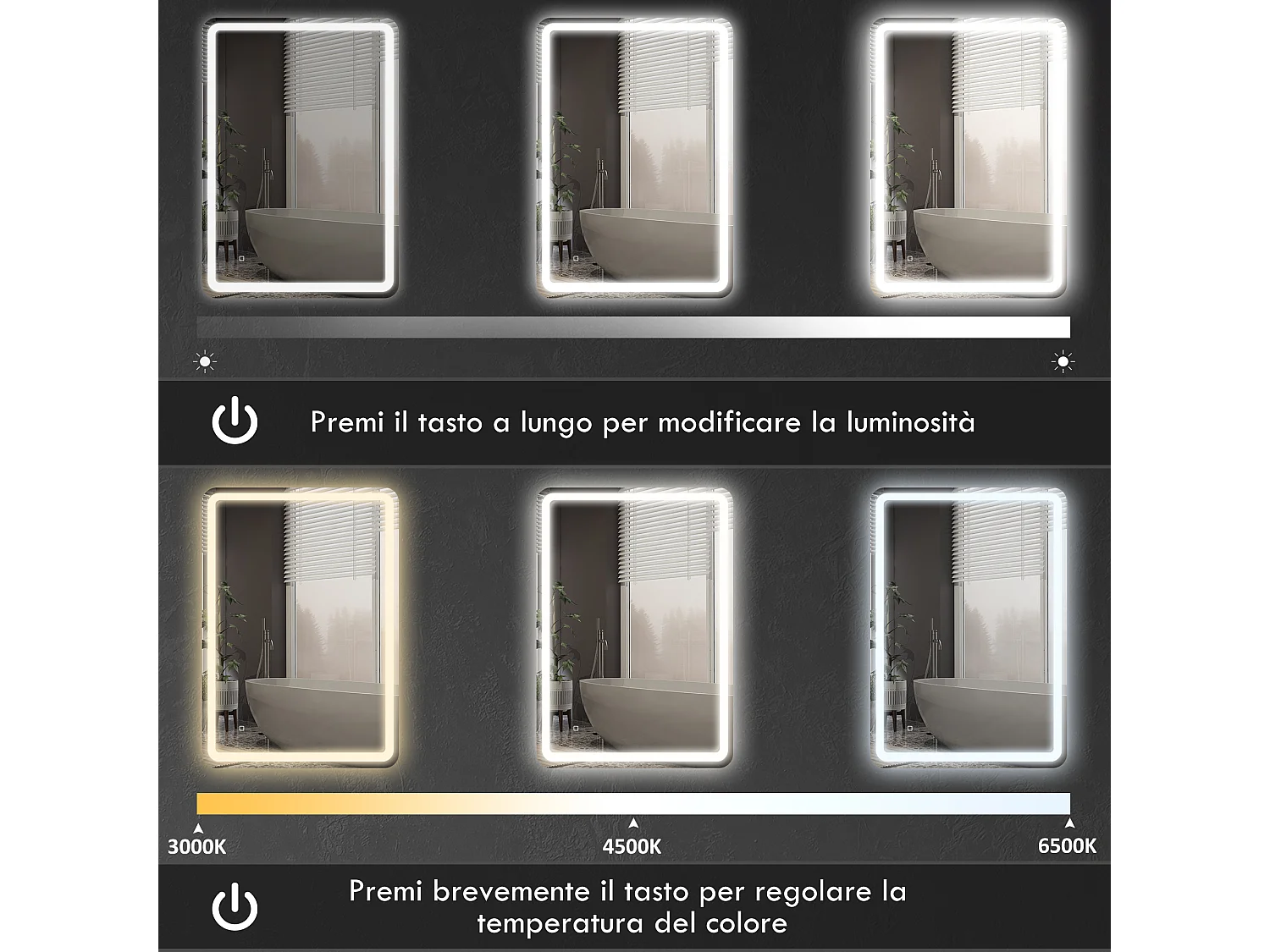 Premi il tasto a lungo per modificare la luminosità

3000K
4500K
6500K

Premi brevemente il tasto per regolare la temperatura del colore