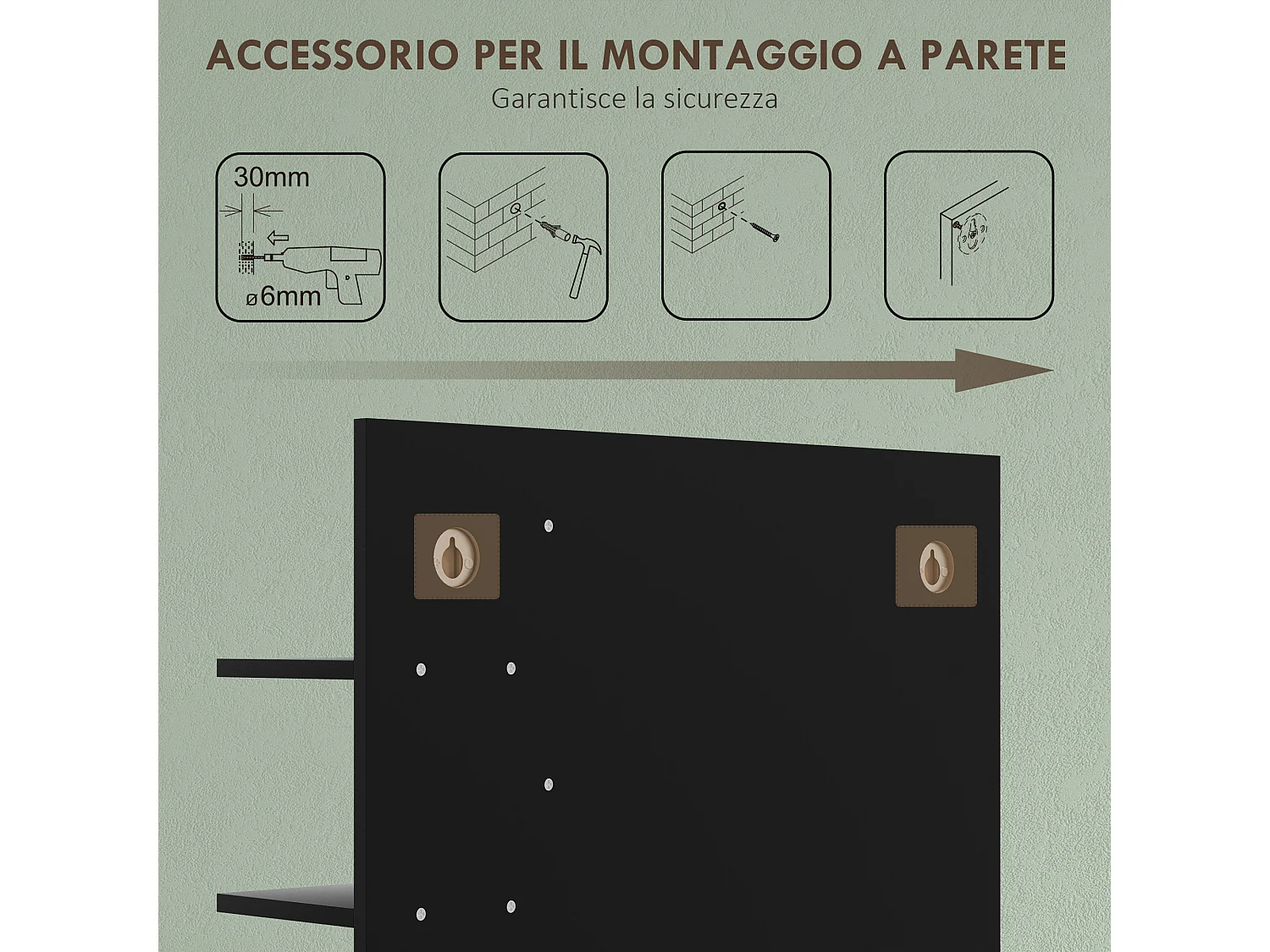 ACCESSORIO PER IL MONTAGGIO A PARETE
Garantisce la sicurezza

30mm
ø6mm