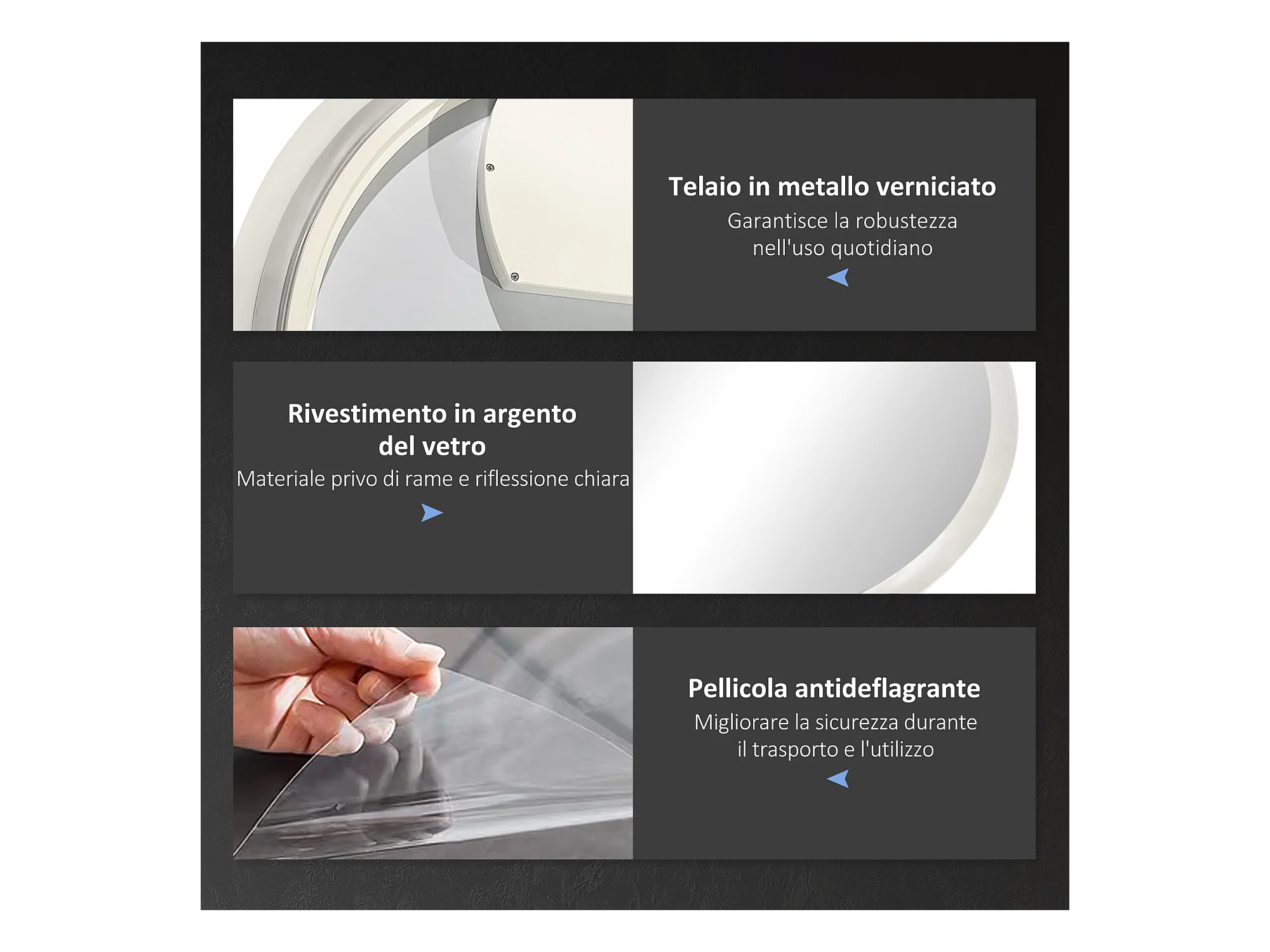 Telaio in metallo verniciato
Garantisce la robustezza nell'uso quotidiano

Rivestimento in argento del vetro
Materiale privo di rame e riflessione chiara

Pellicola antideflagrante
Migliorare la sicurezza durante il trasporto e l'utilizzo