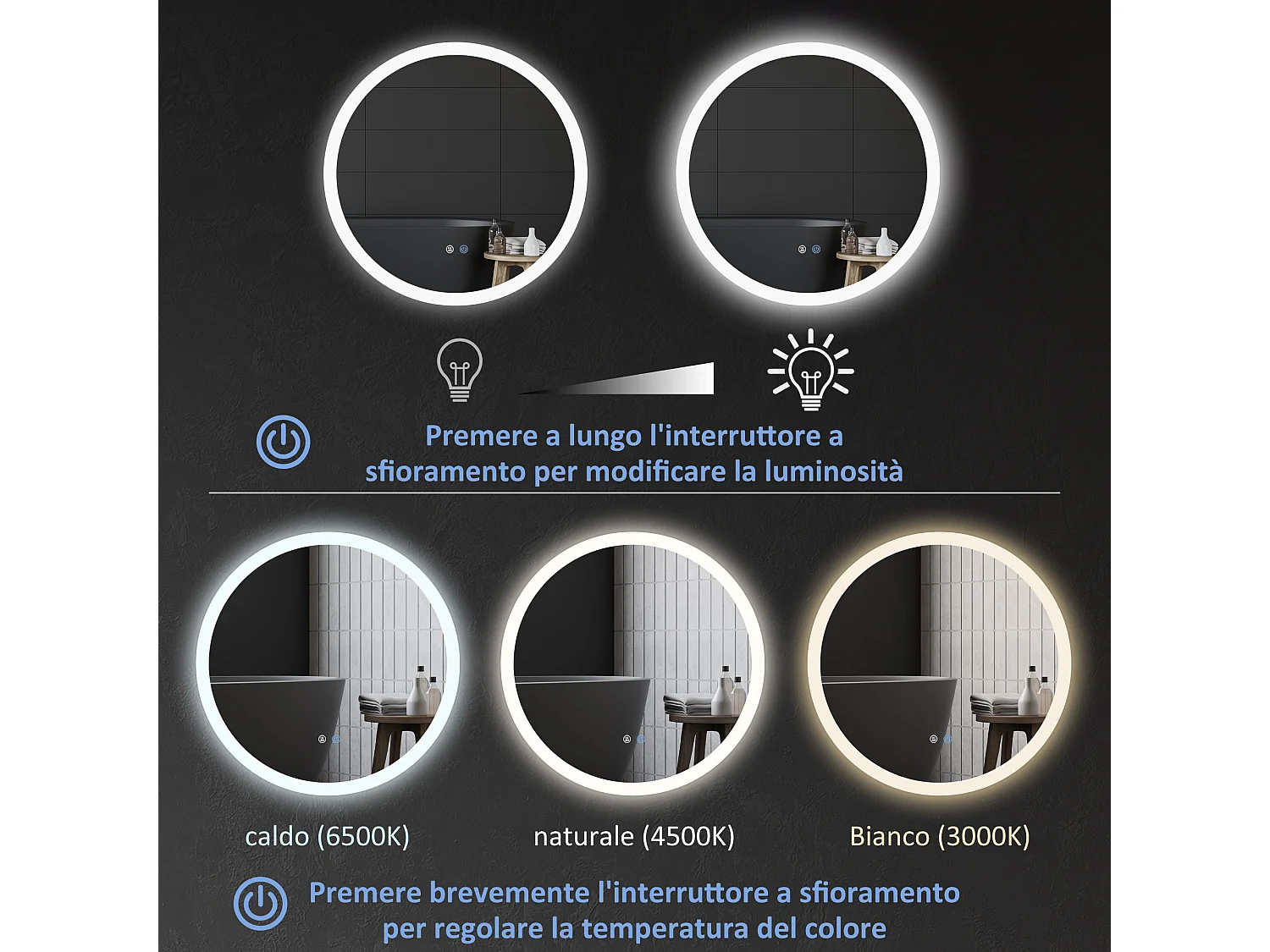 Premere a lungo l'interruttore a sfioramento per modificare la luminosità

caldo (6500K)

naturale (4500K)

Bianco (3000K)

Premere brevemente l'interruttore a sfioramento per regolare la temperatura del colore