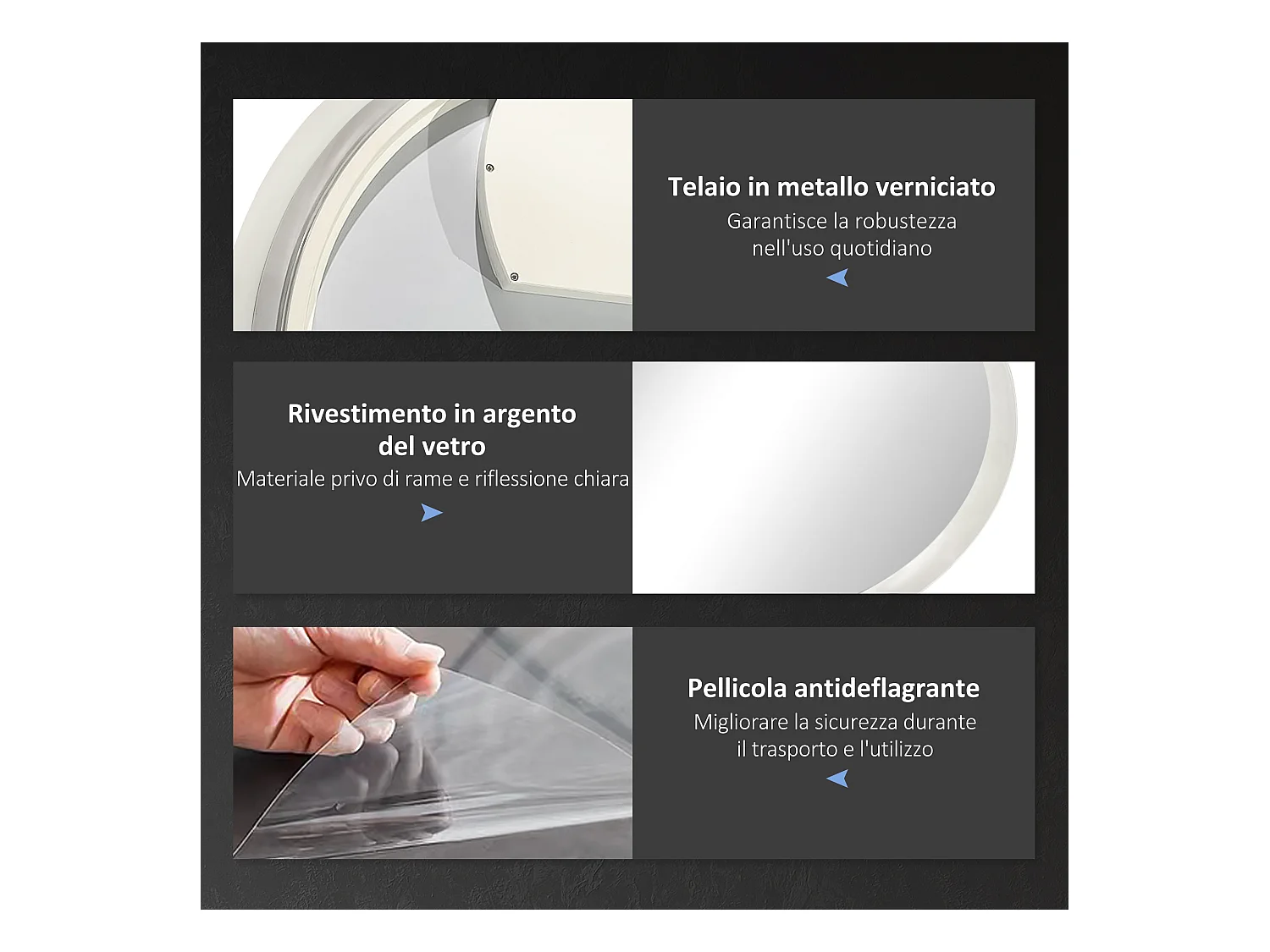 Telaio in metallo verniciato
Garantisce la robustezza nell'uso quotidiano

Rivestimento in argento del vetro
Materiale privo di rame e riflessione chiara

Pellicola antideflagrante
Migliorare la sicurezza durante il trasporto e l'utilizzo