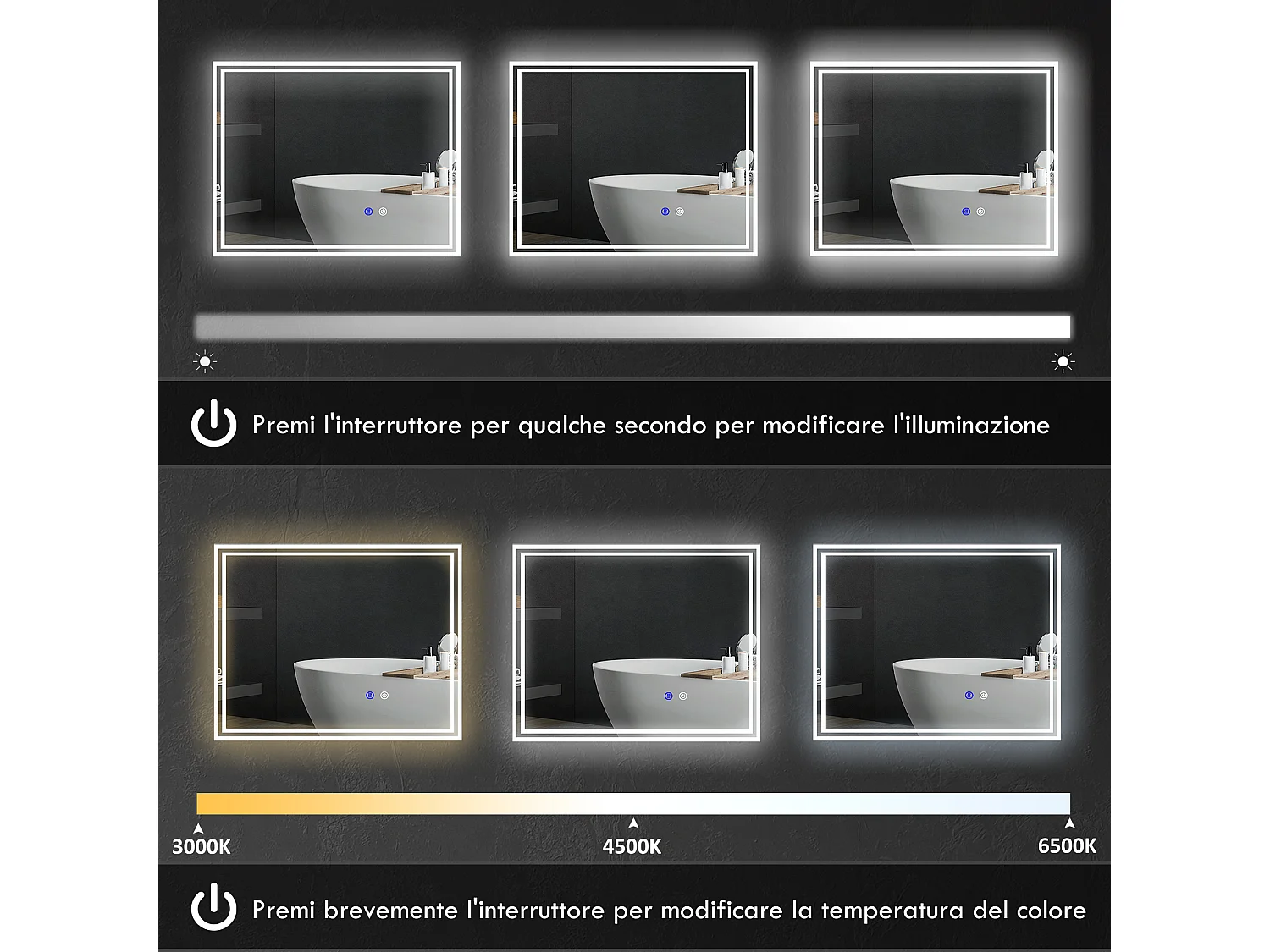 Premi l'interruttore per qualche secondo per modificare l'illuminazione

3000K

4500K

6500K

Premi brevemente l'interruttore per modificare la temperatura del colore