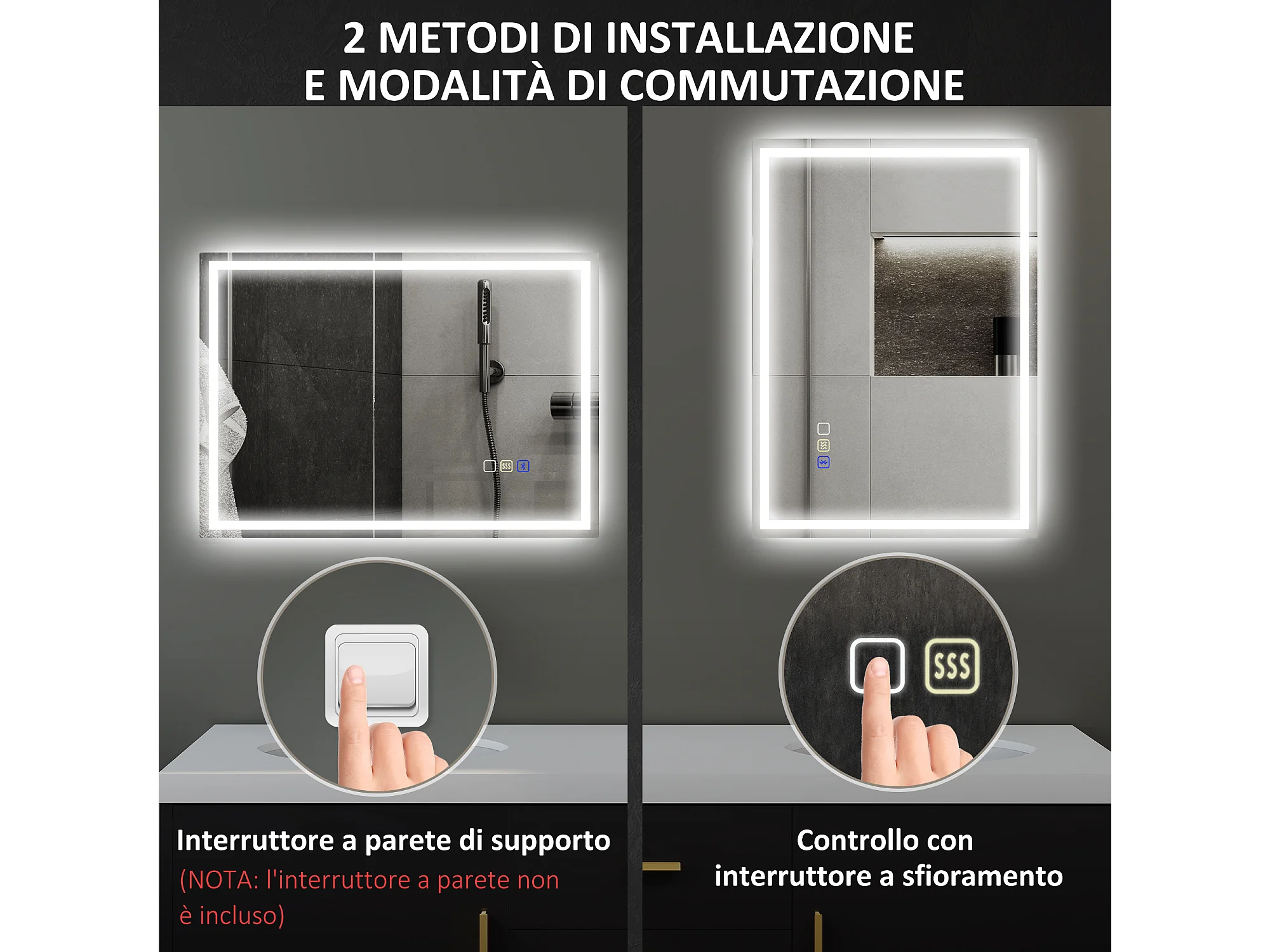 2 METODI DI INSTALLAZIONE
E MODALITÀ DI COMMUTAZIONE

Interruttore a parete di supporto
(NOTA: l'interruttore a parete non è incluso)

Controllo con interruttore a sfioramento