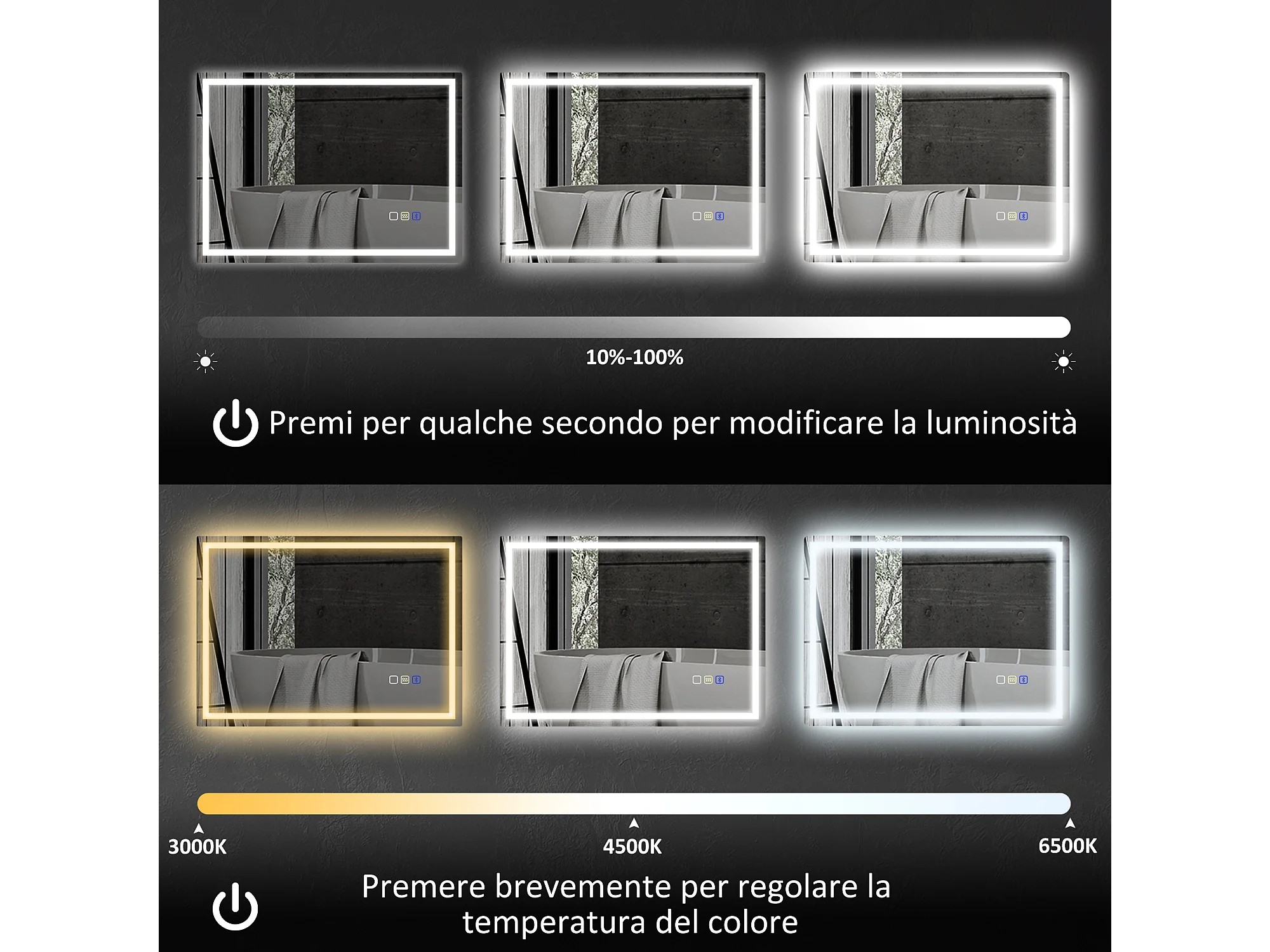 10%-100%

Premi per qualche secondo per modificare la luminosità

3000K

4500K

6500K

Premere brevemente per regolare la temperatura del colore