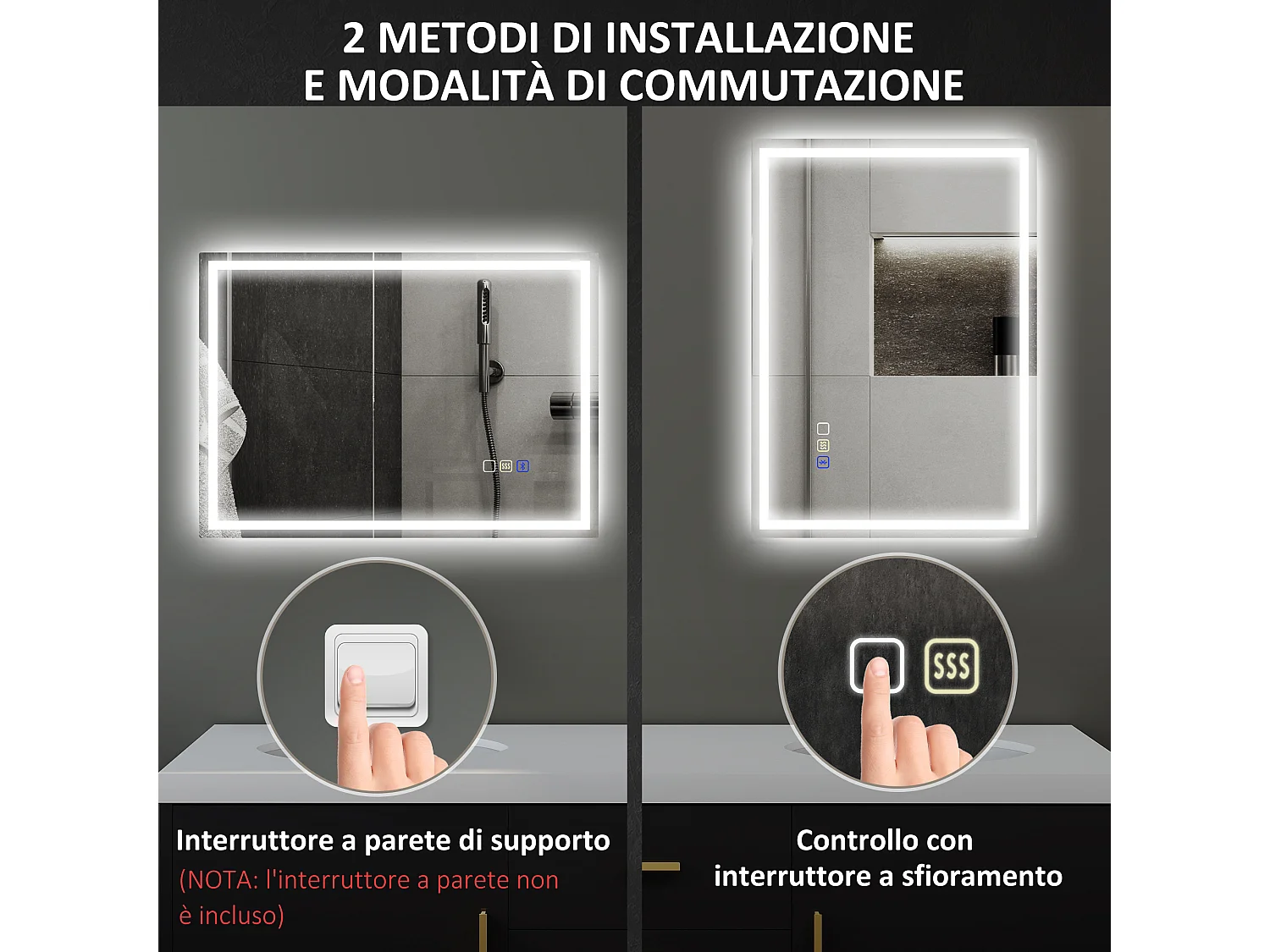 2 METODI DI INSTALLAZIONE
E MODALITÀ DI COMMUTAZIONE

Interruttore a parete di supporto
(NOTA: l'interruttore a parete non è incluso)

Controllo con interruttore a sfioramento