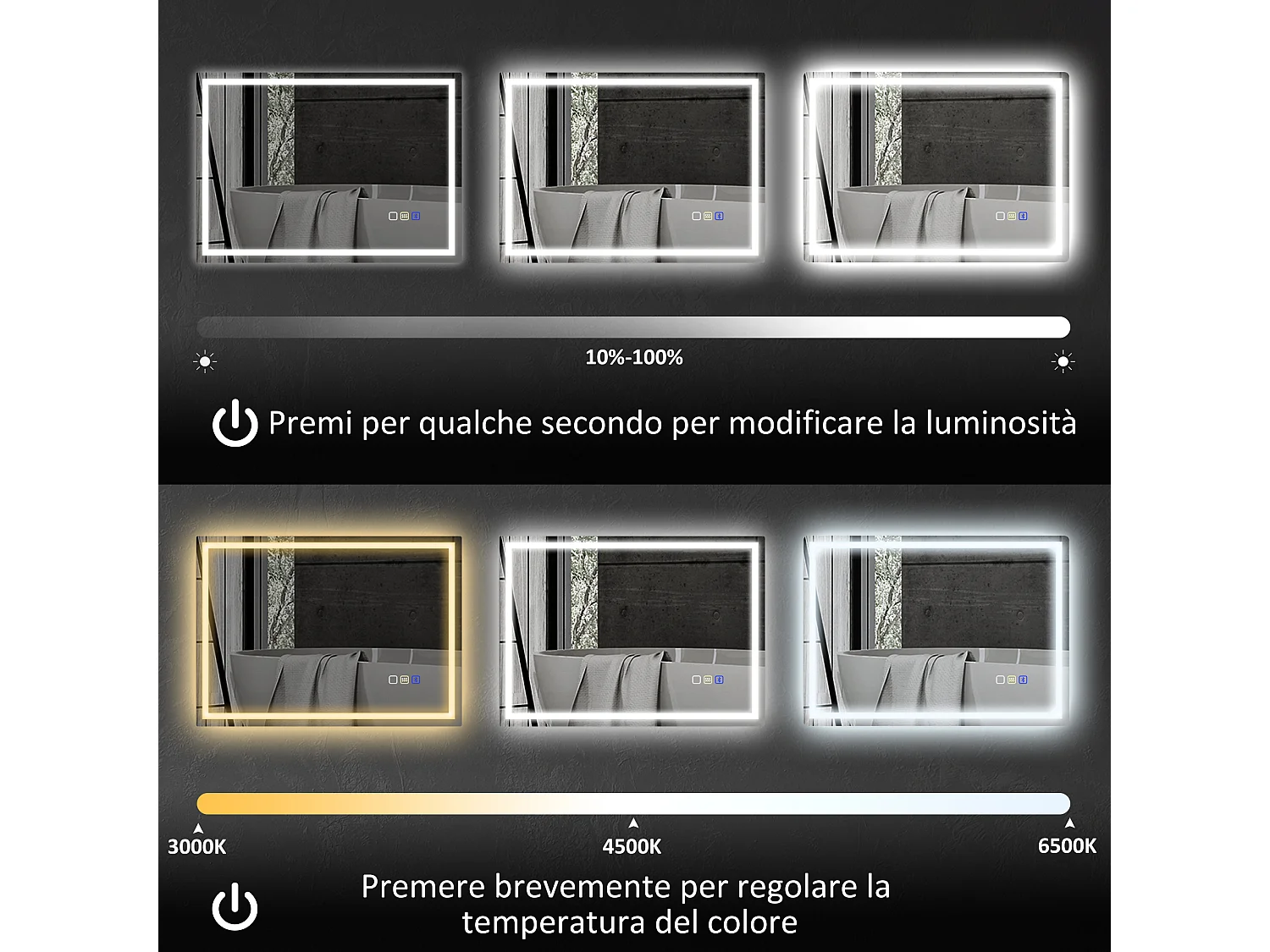 10%-100%

Premi per qualche secondo per modificare la luminosità

3000K

4500K

6500K

Premere brevemente per regolare la temperatura del colore