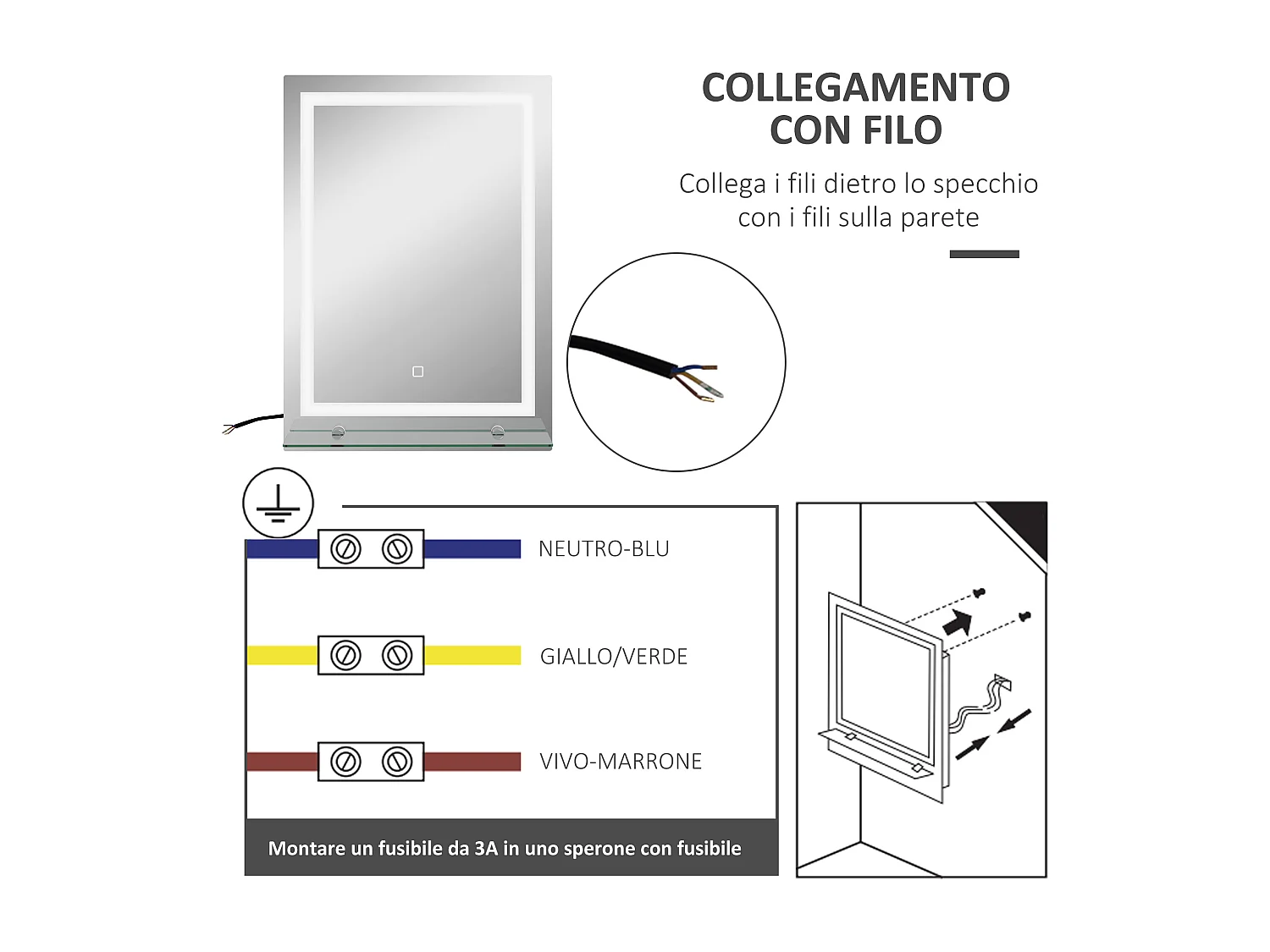 COLLEGAMENTO CON FILO

Collega i fili dietro lo specchio con i fili sulla parete

NEUTRO-BLU

GIALLO/VERDE

VIVO-MARRONE

Montare un fusibile da 3A in uno sperone con fusibile