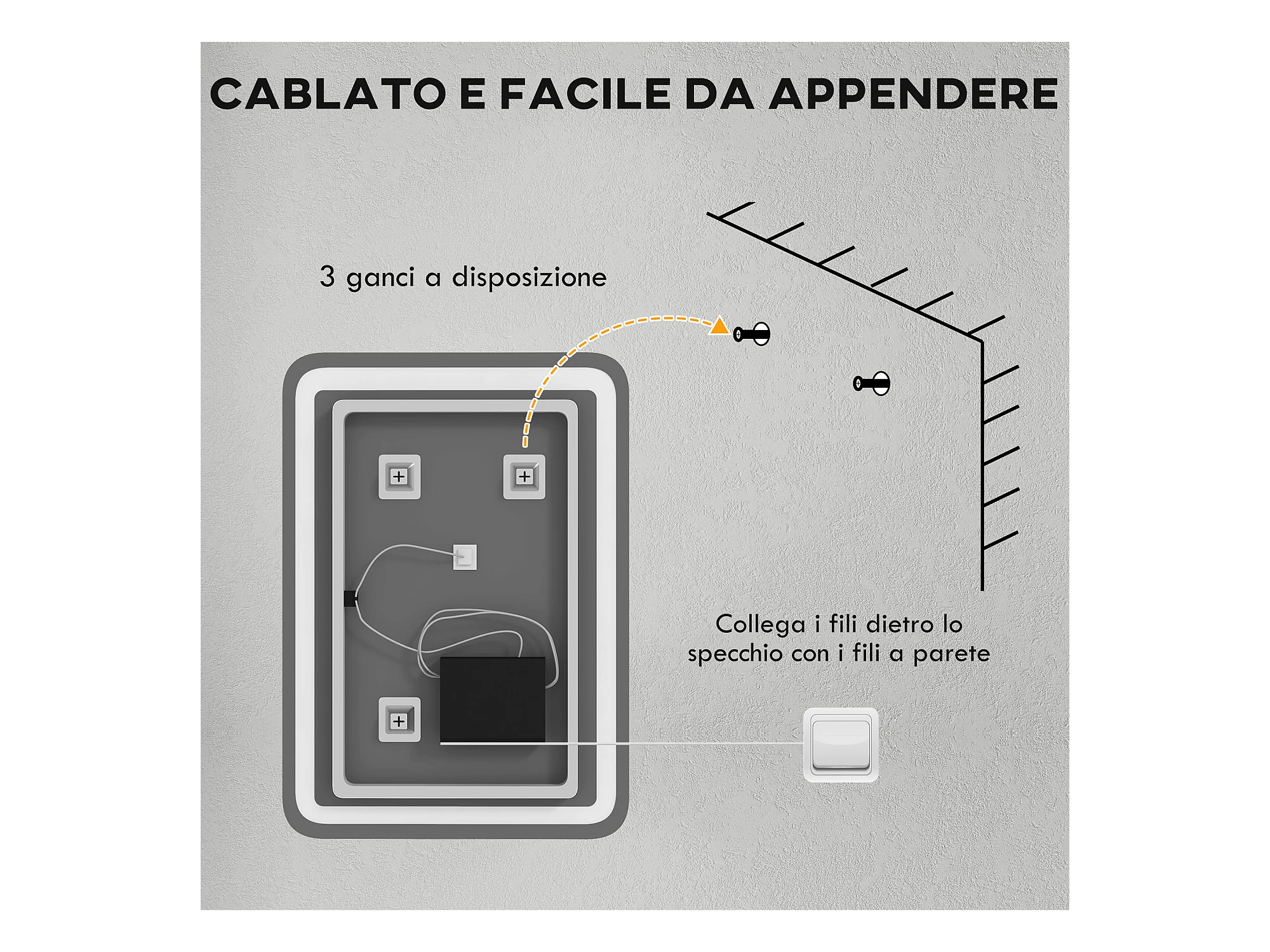 CABLATO E FACILE DA APPENDERE

3 ganci a disposizione

Collega i fili dietro lo specchio con i fili a parete