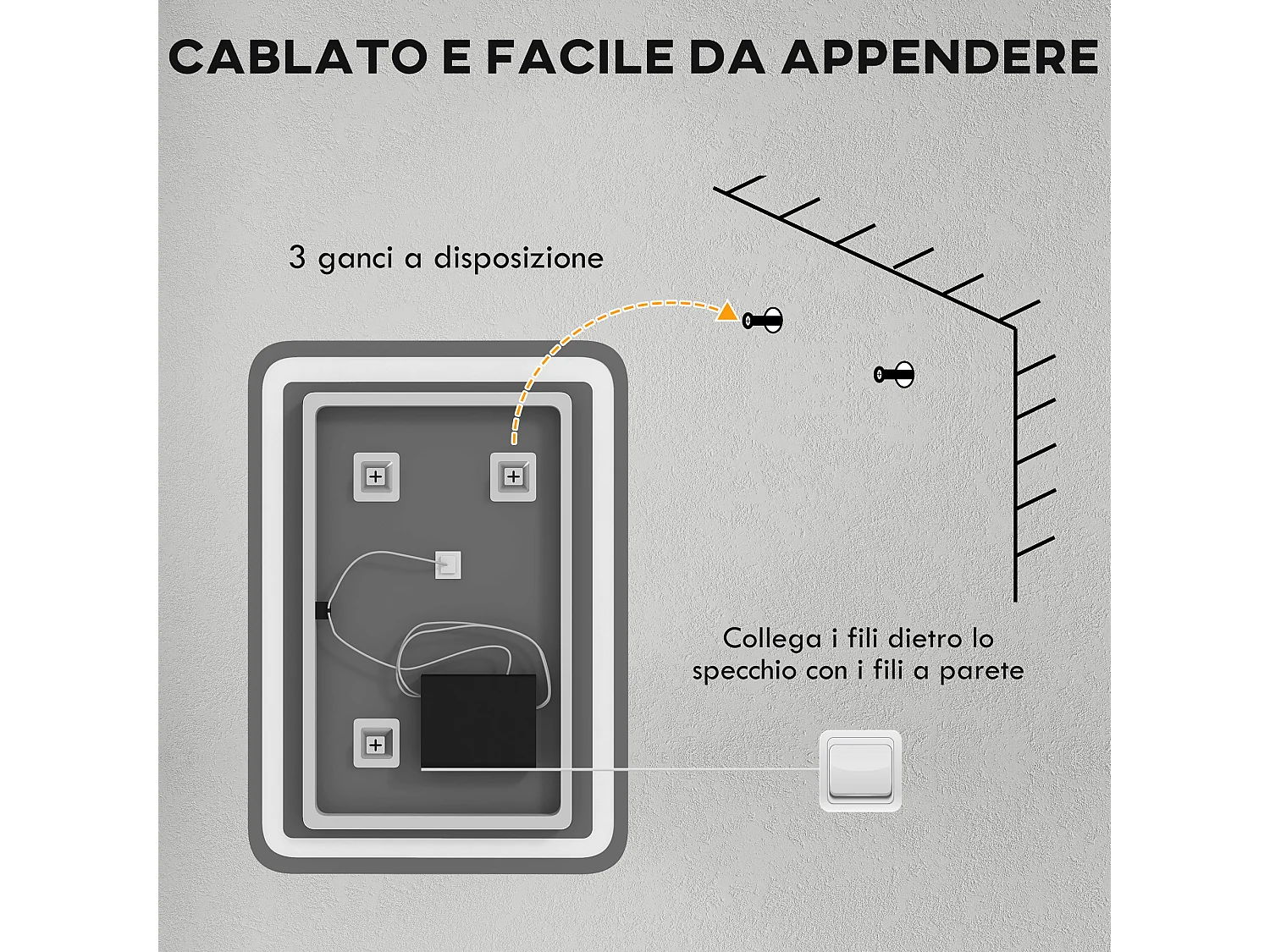 CABLATO E FACILE DA APPENDERE

3 ganci a disposizione

Collega i fili dietro lo specchio con i fili a parete