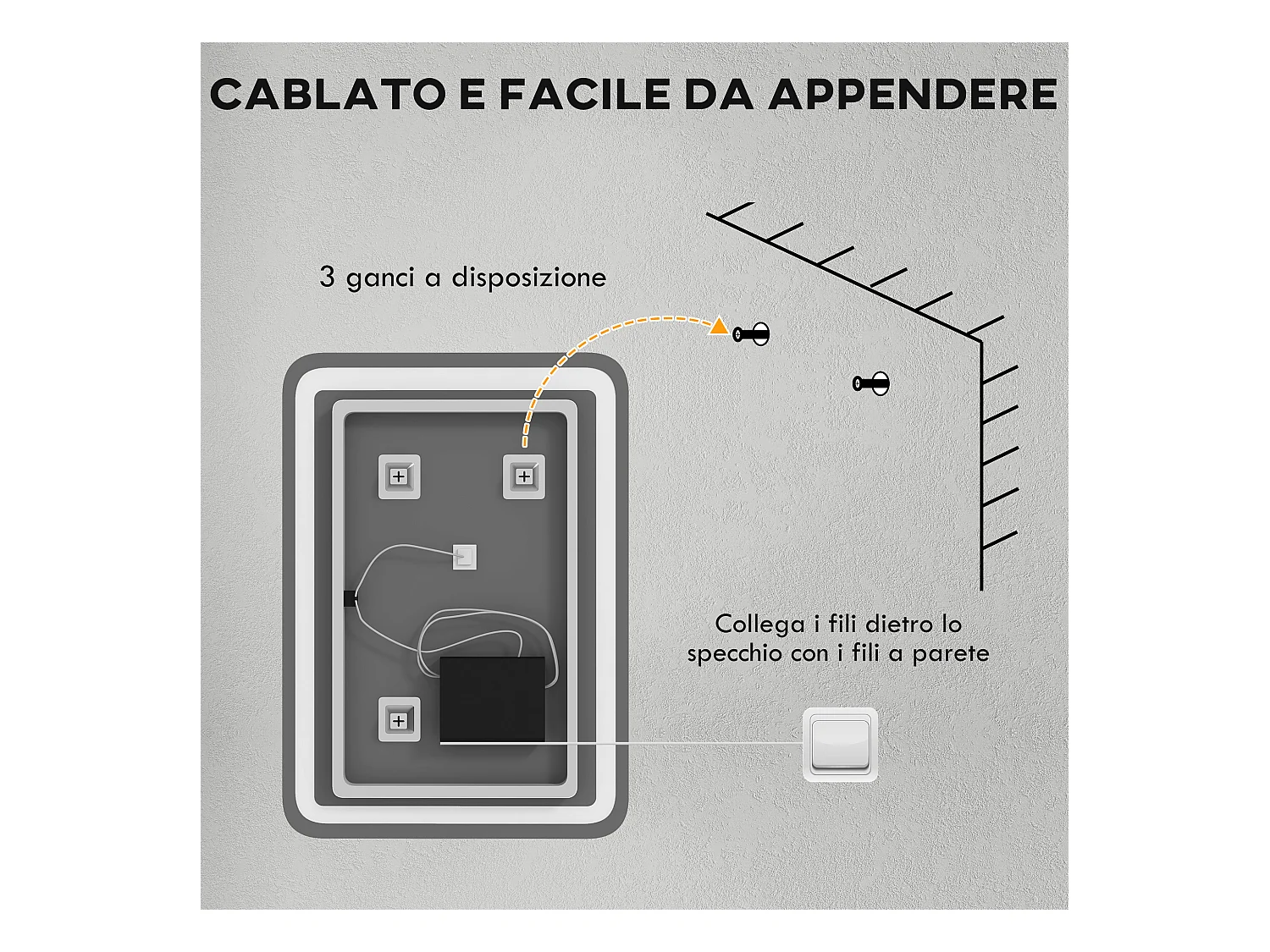 CABLATO E FACILE DA APPENDERE

3 ganci a disposizione

Collega i fili dietro lo specchio con i fili a parete