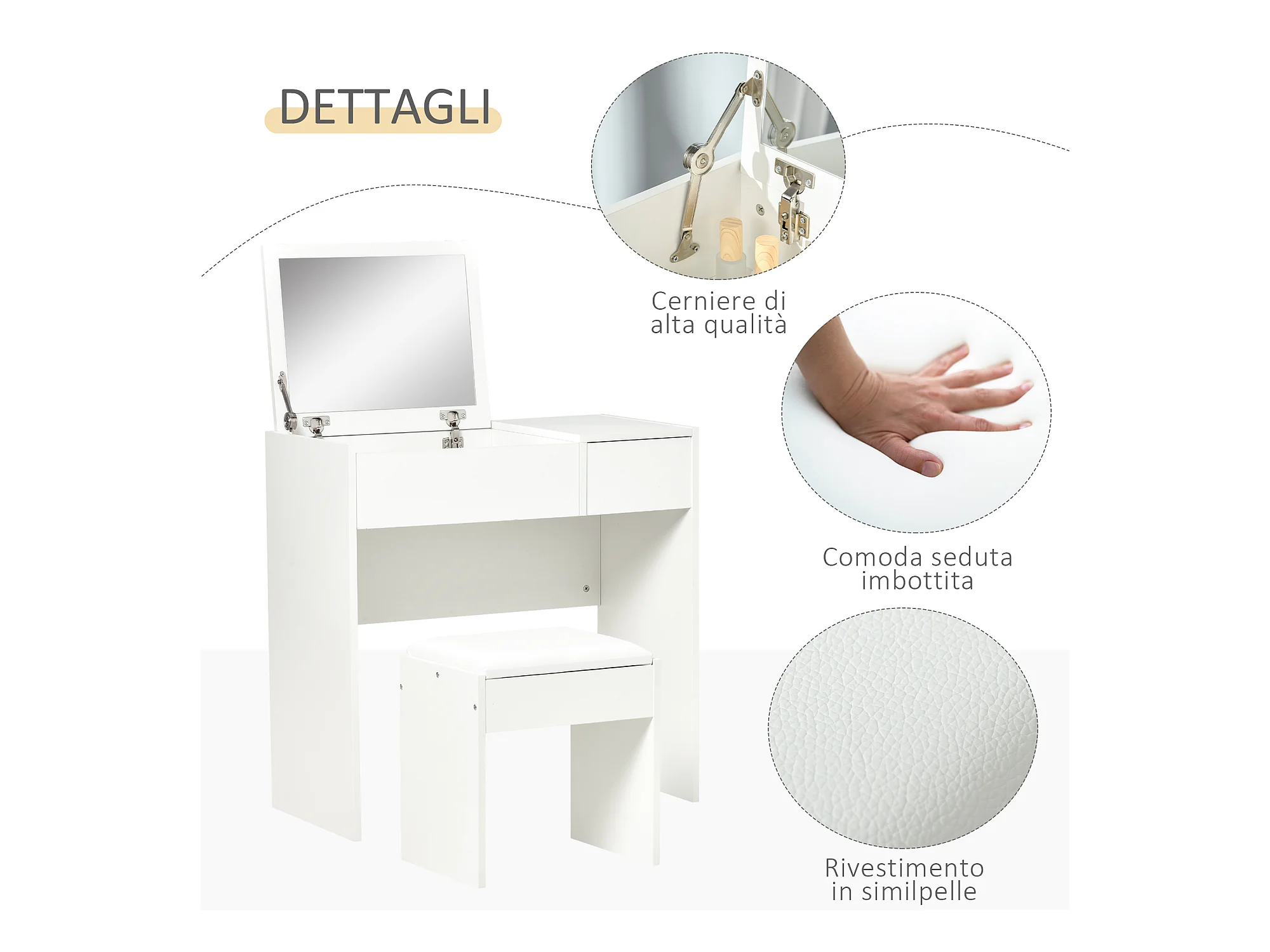 DETTAGLI

Cerniere di alta qualità

Comoda seduta imbottita

Rivestimento in similpelle