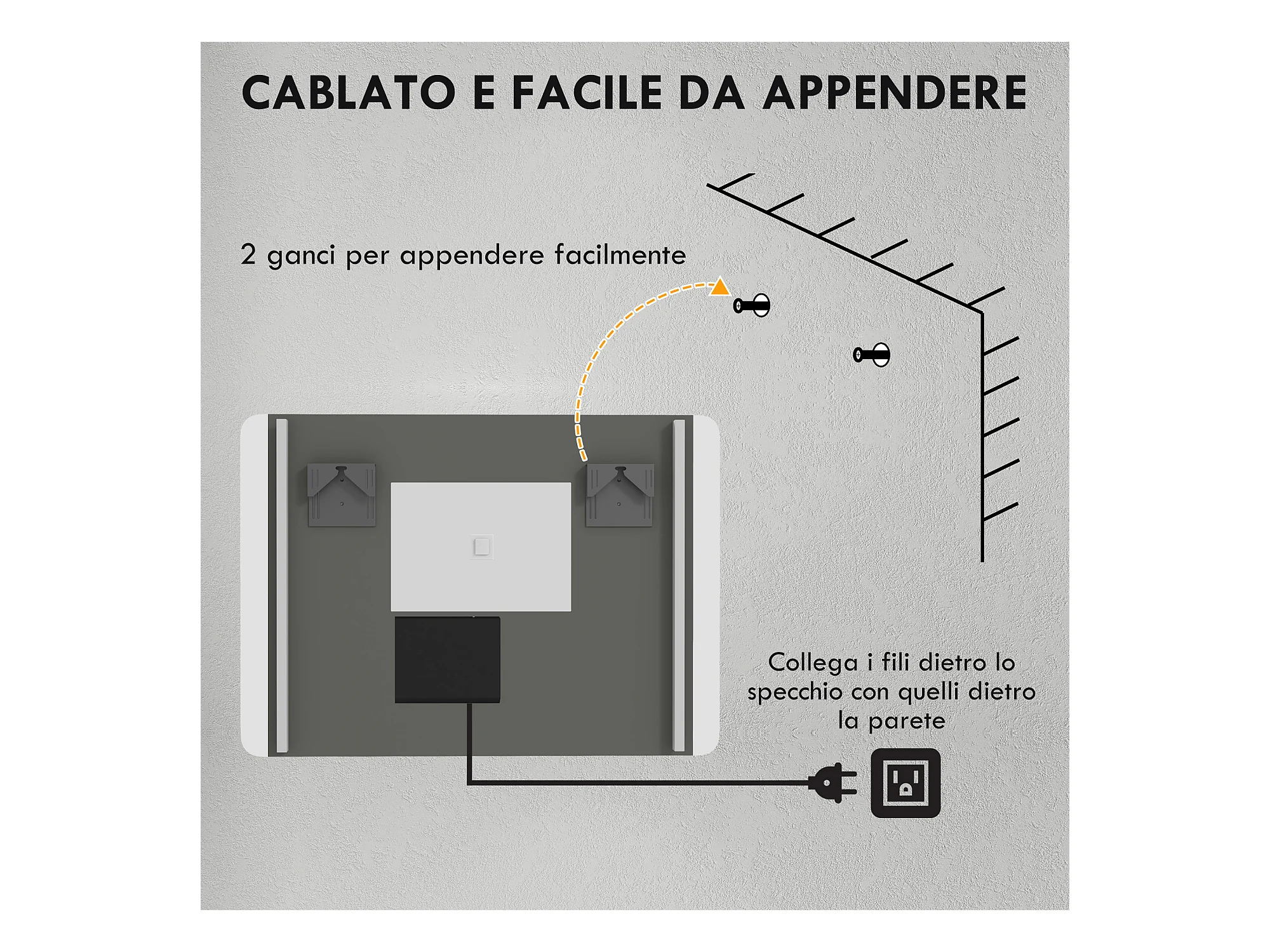 CABLATO E FACILE DA APPENDERE

2 ganci per appendere facilmente

Collega i fili dietro lo specchio con quelli dietro la parete