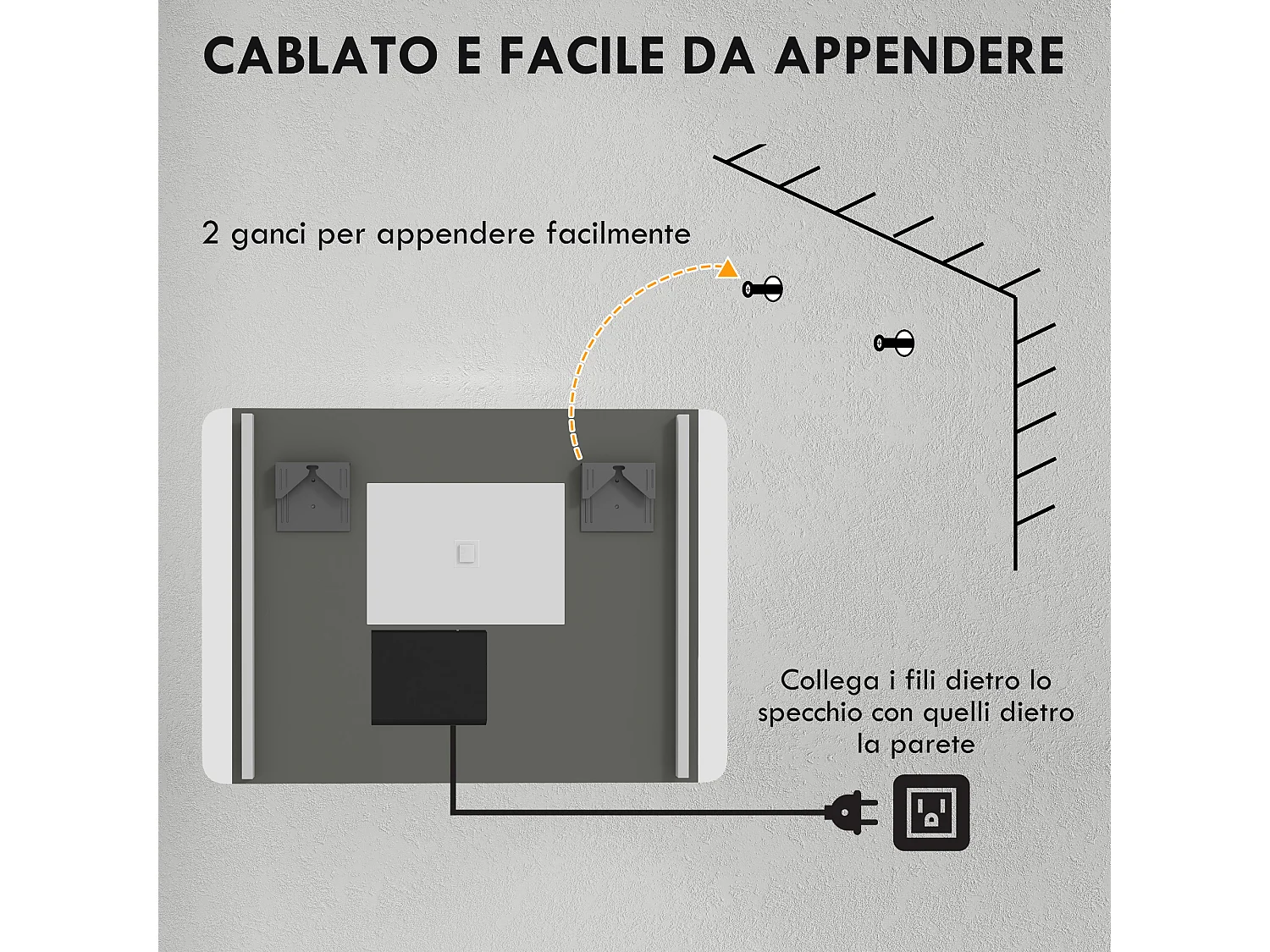 CABLATO E FACILE DA APPENDERE

2 ganci per appendere facilmente

Collega i fili dietro lo specchio con quelli dietro la parete