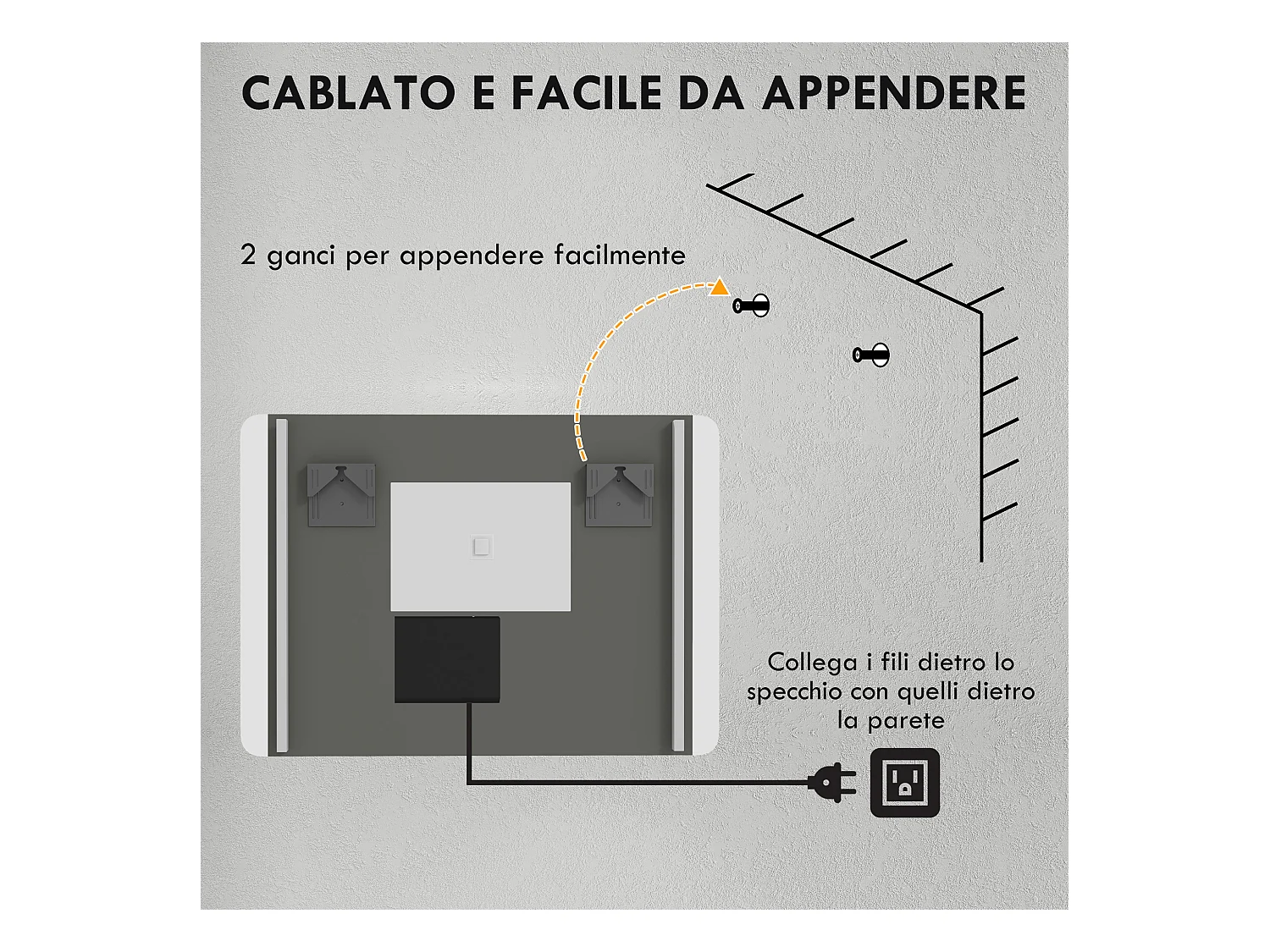 CABLATO E FACILE DA APPENDERE

2 ganci per appendere facilmente

Collega i fili dietro lo specchio con quelli dietro la parete