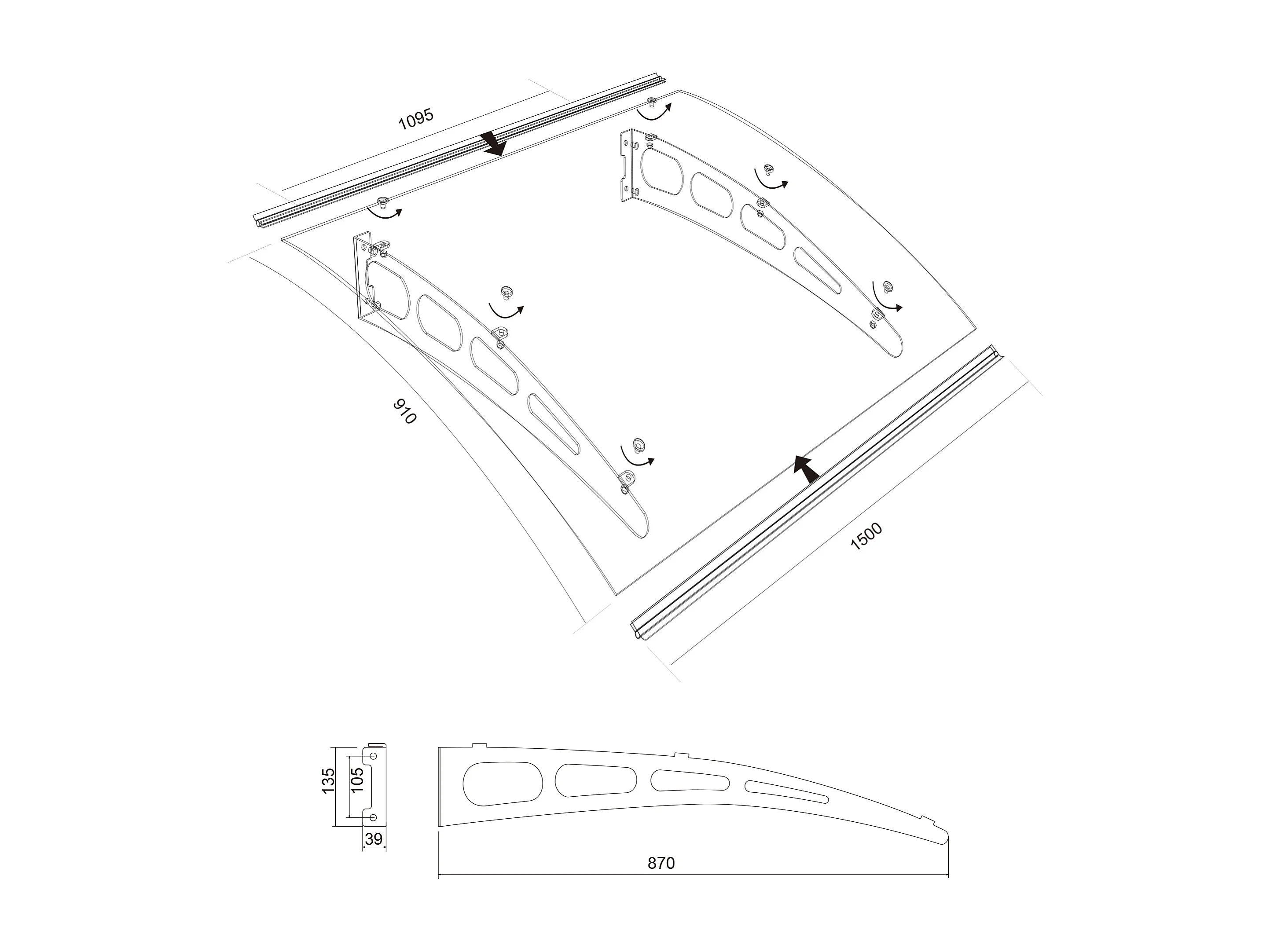 1095

910

1500

135

105

39

870